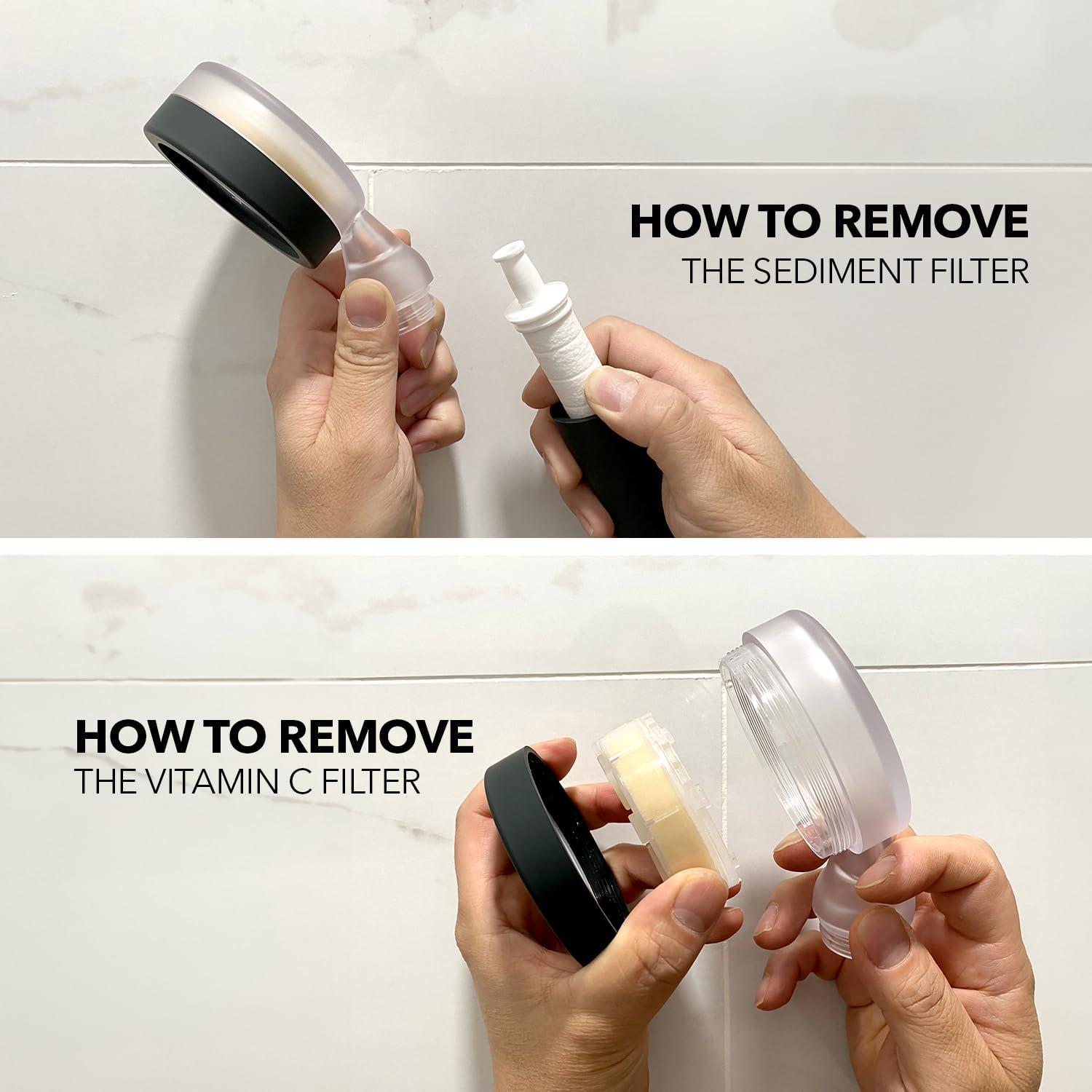 HOW TO REMOVE
THE SEDIMENT FILTER

HOW TO REMOVE
THE VITAMIN C FILTER