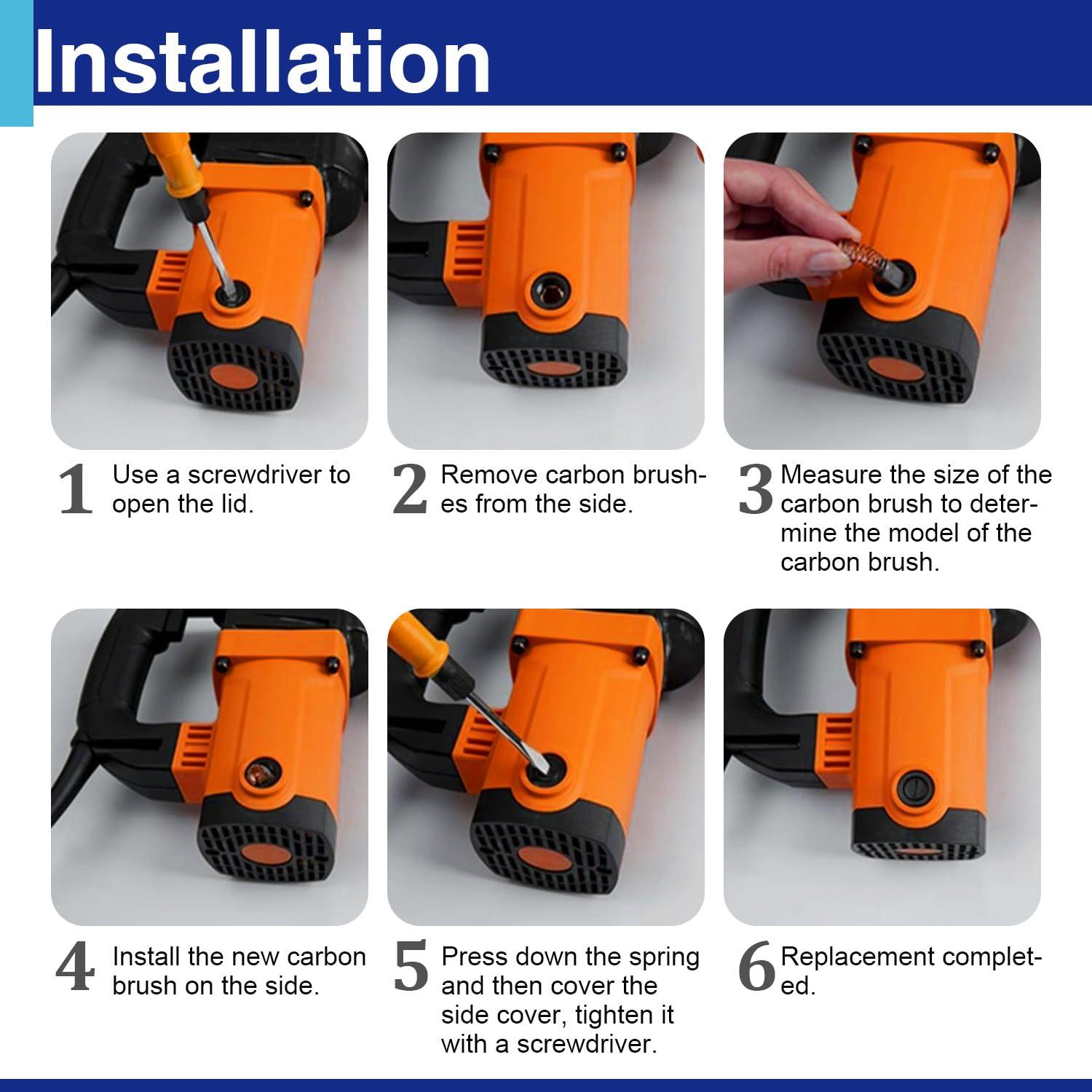 Installation

1 Use a screwdriver to open the lid.

2 Remove carbon brushes from the side.

3 Measure the size of the carbon brush to determine the model of the carbon brush.

4 Install the new carbon brush on the side.

5 Press down the spring and then cover the side cover, tighten it with a screwdriver.

6 Replacement completed.