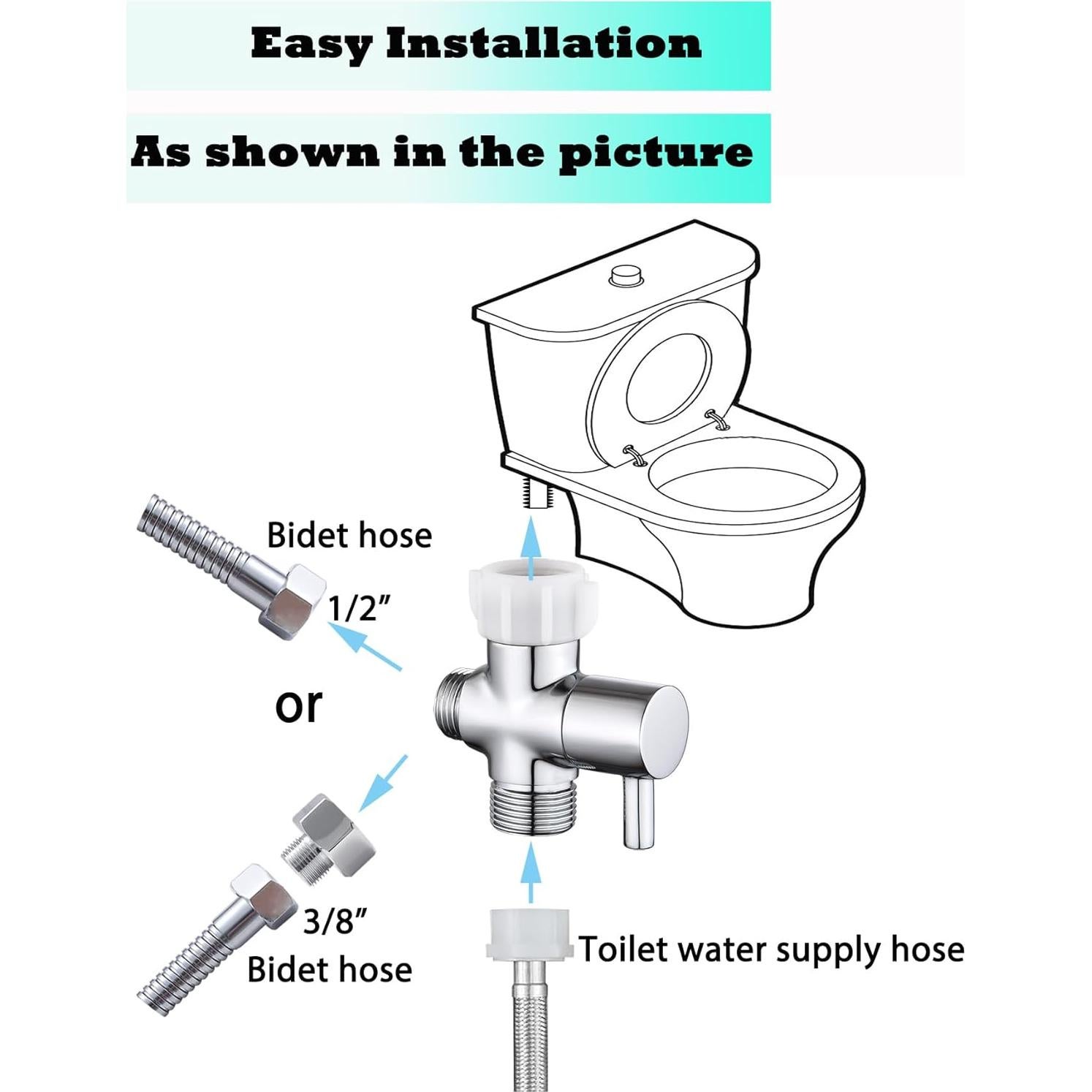 Easy Installation

As shown in the picture

Bidet hose

1/2"

or

3/8"

Bidet hose

Toilet water supply hose