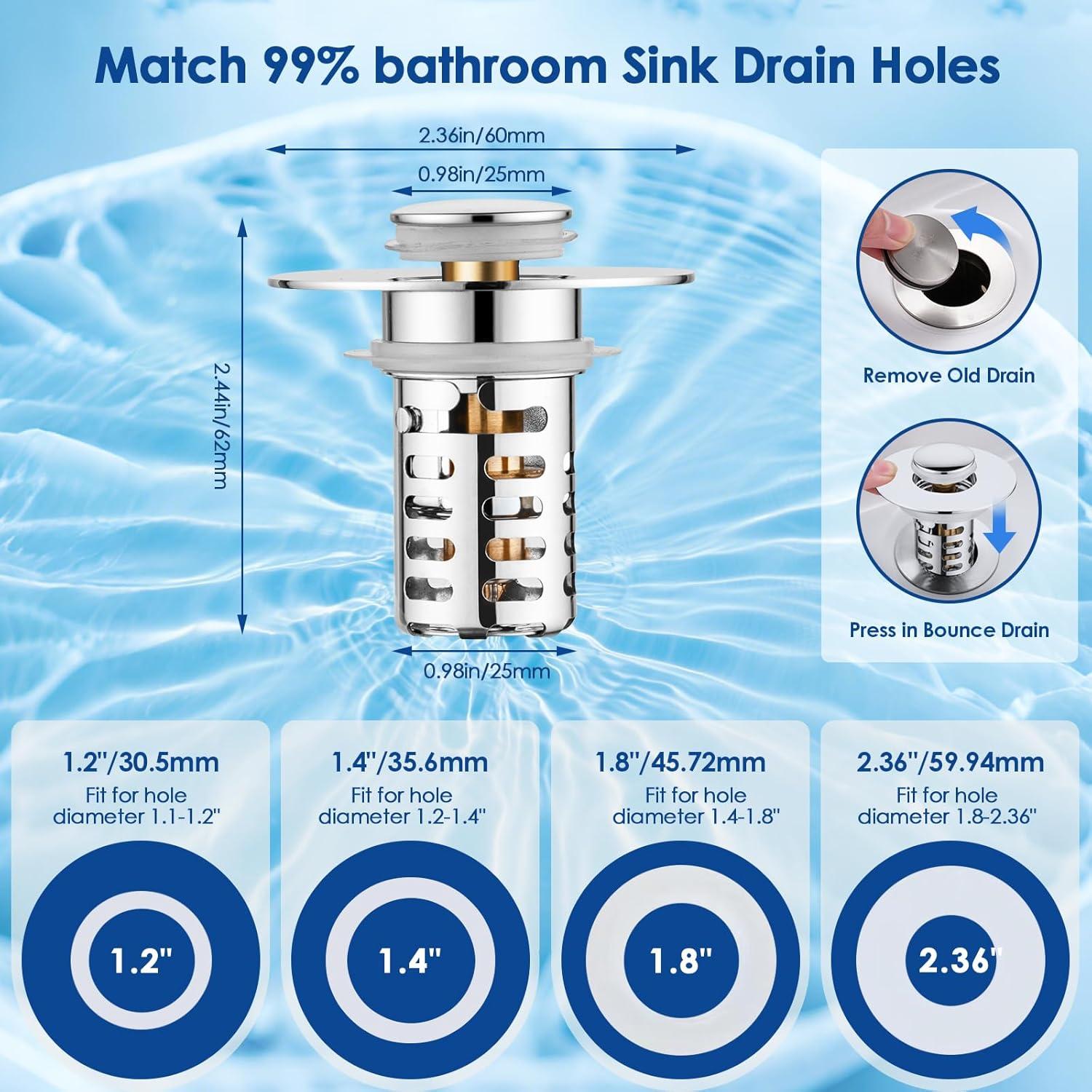 Match 99% bathroom Sink Drain Holes

2.36in/60mm

0.98in/25mm

2.44in/62mm

0.98in/25mm

Remove Old Drain

Press in Bounce Drain

1.2"/30.5mm
Fit for hole diameter 1.1-1.2"
1.2"

1.4"/35.6mm
Fit for hole diameter 1.2-1.4"
1.4"

1.8"/45.72mm
Fit for hole diameter 1.4-1.8"
1.8"

2.36"/59.94mm
Fit for hole diameter 1.8-2.36"
2.36"