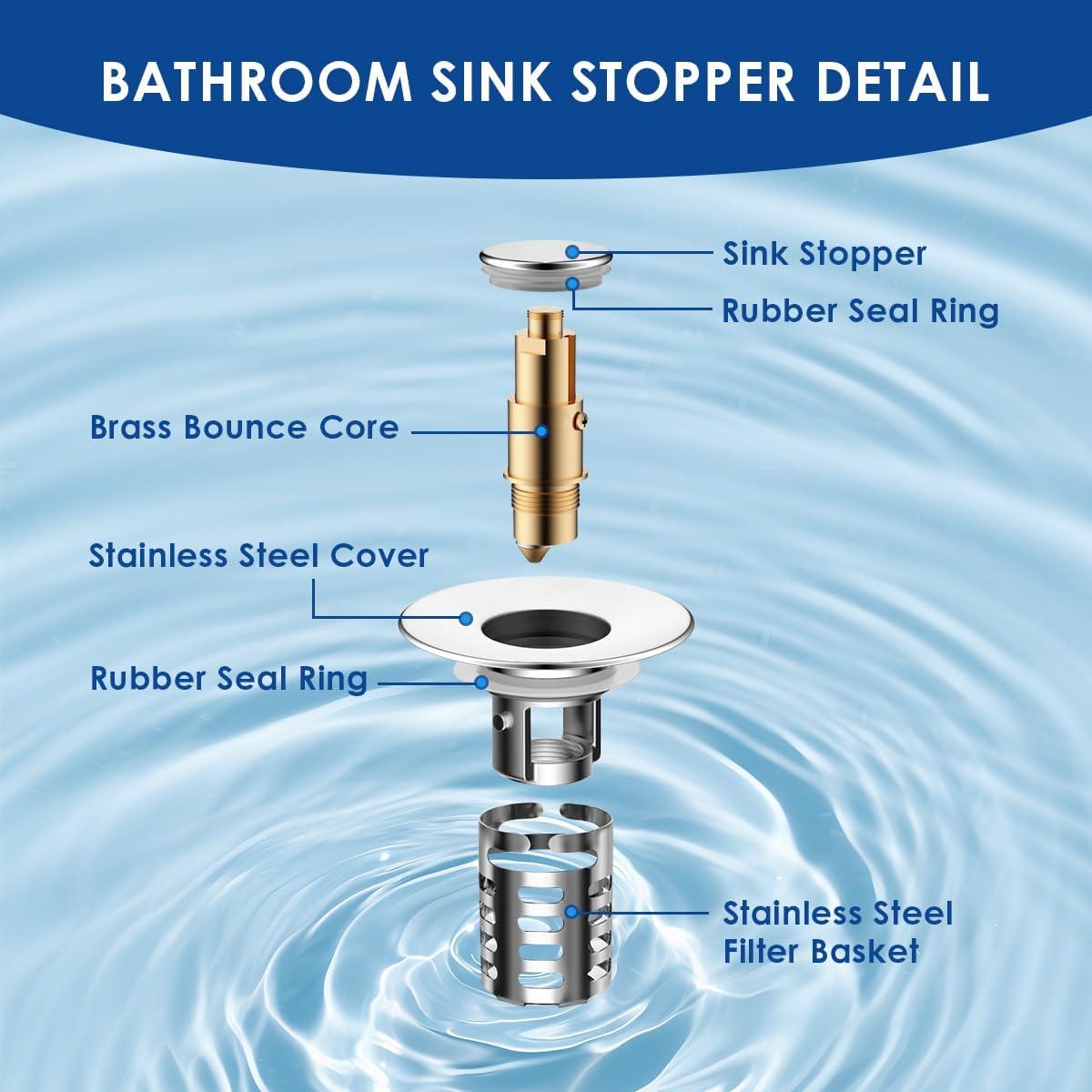 BATHROOM SINK STOPPER DETAIL

Sink Stopper

Rubber Seal Ring

Brass Bounce Core

Stainless Steel Cover

Rubber Seal Ring

Stainless Steel Filter Basket