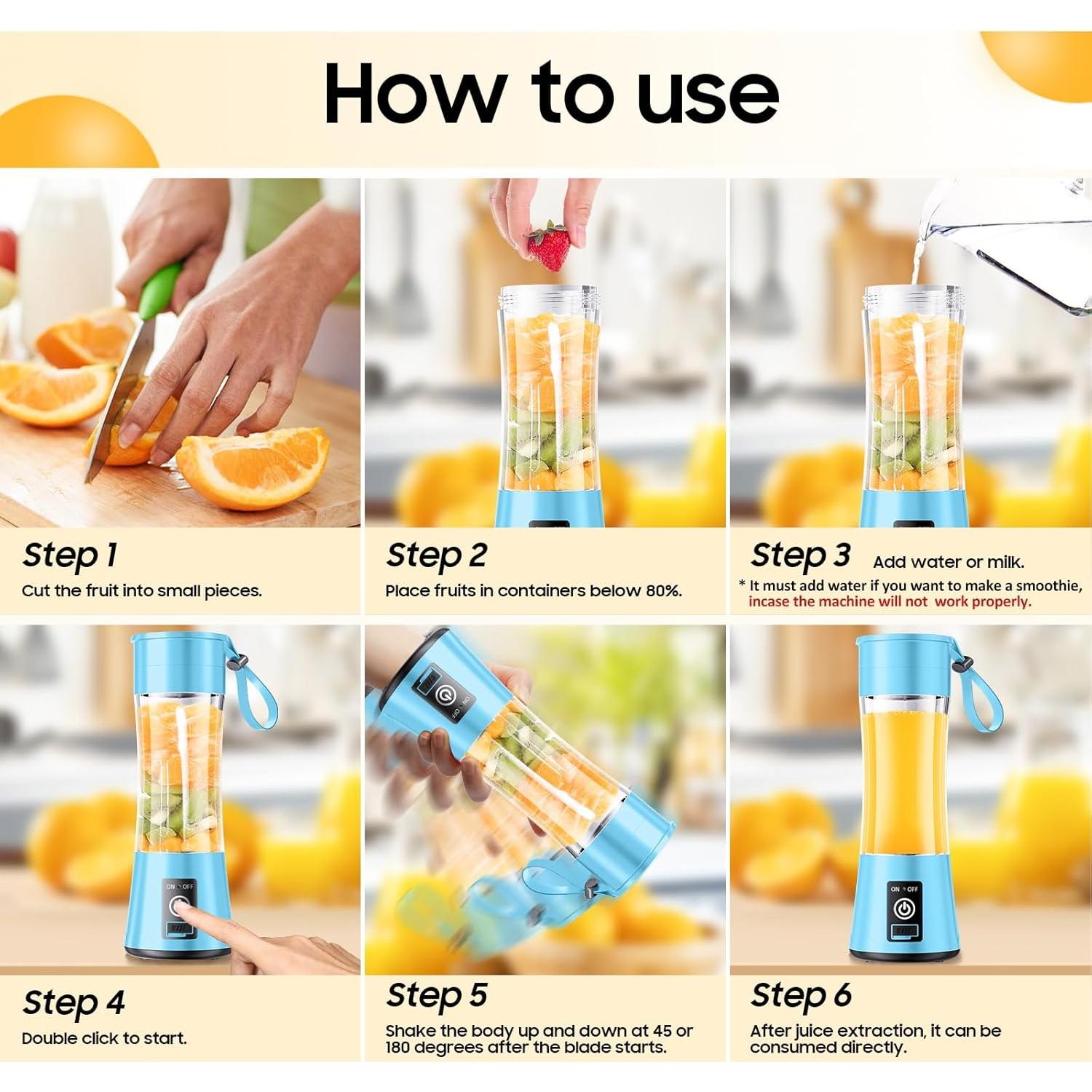 How to use

Step 1
Cut the fruit into small pieces.

Step 2
Place fruits in containers below 80%.

Step 3 Add water or milk.
* It must add water if you want to make a smoothie, incase the machine will not work properly.

ON OFF

Step 4
Double click to start.

ON OFF

Step 5
Shake the body up and down at 45 or 180 degrees after the blade starts.

ON OFF

Step 6
After juice extraction, it can be consumed directly.