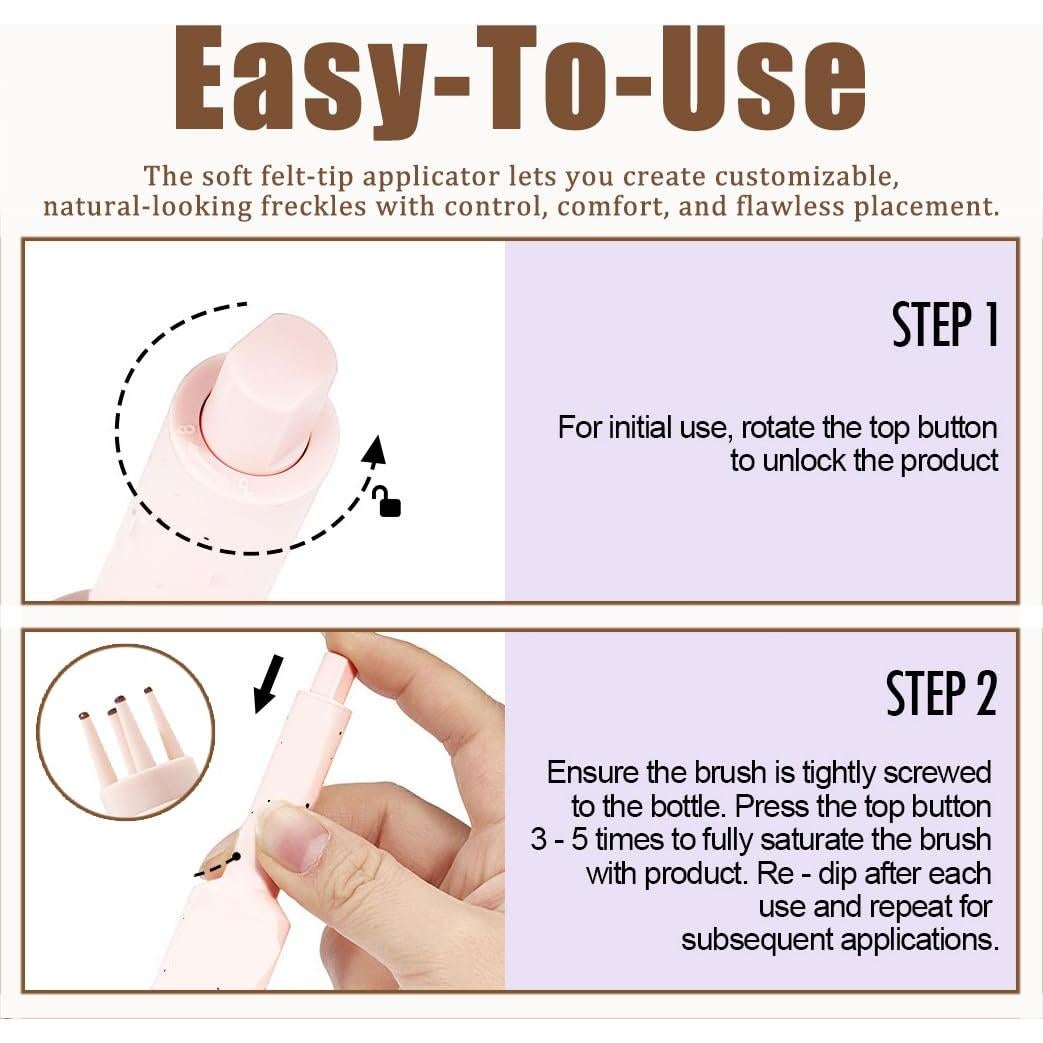 Easy-To-Use

The soft felt-tip applicator lets you create customizable, natural-looking freckles with control, comfort, and flawless placement.

STEP 1

For initial use, rotate the top button to unlock the product

STEP 2

Ensure the brush is tightly screwed to the bottle. Press the top button 3 - 5 times to fully saturate the brush with product. Re - dip after each use and repeat for subsequent applications.