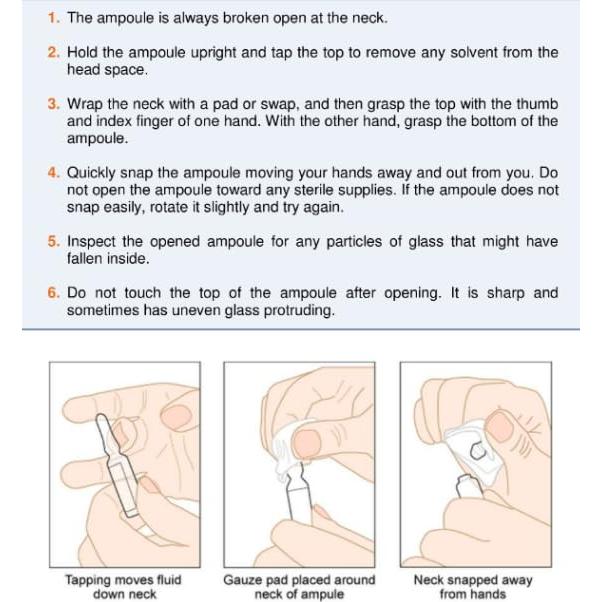 1. The ampoule is always broken open at the neck.

2. Hold the ampoule upright and tap the top to remove any solvent from the head space.

3. Wrap the neck with a pad or swap, and then grasp the top with the thumb and index finger of one hand. With the other hand, grasp the bottom of the ampoule.

4. Quickly snap the ampoule moving your hands away and out from you. Do not open the ampoule toward any sterile supplies. If the ampoule does not snap easily, rotate it slightly and try again.

5. Inspect the opened ampoule for any particles of glass that might have fallen inside.

6. Do not touch the top of the ampoule after opening. It is sharp and sometimes has uneven glass protruding.

Tapping moves fluid down neck

Gauze pad placed around neck of ampule

Neck snapped away from hands