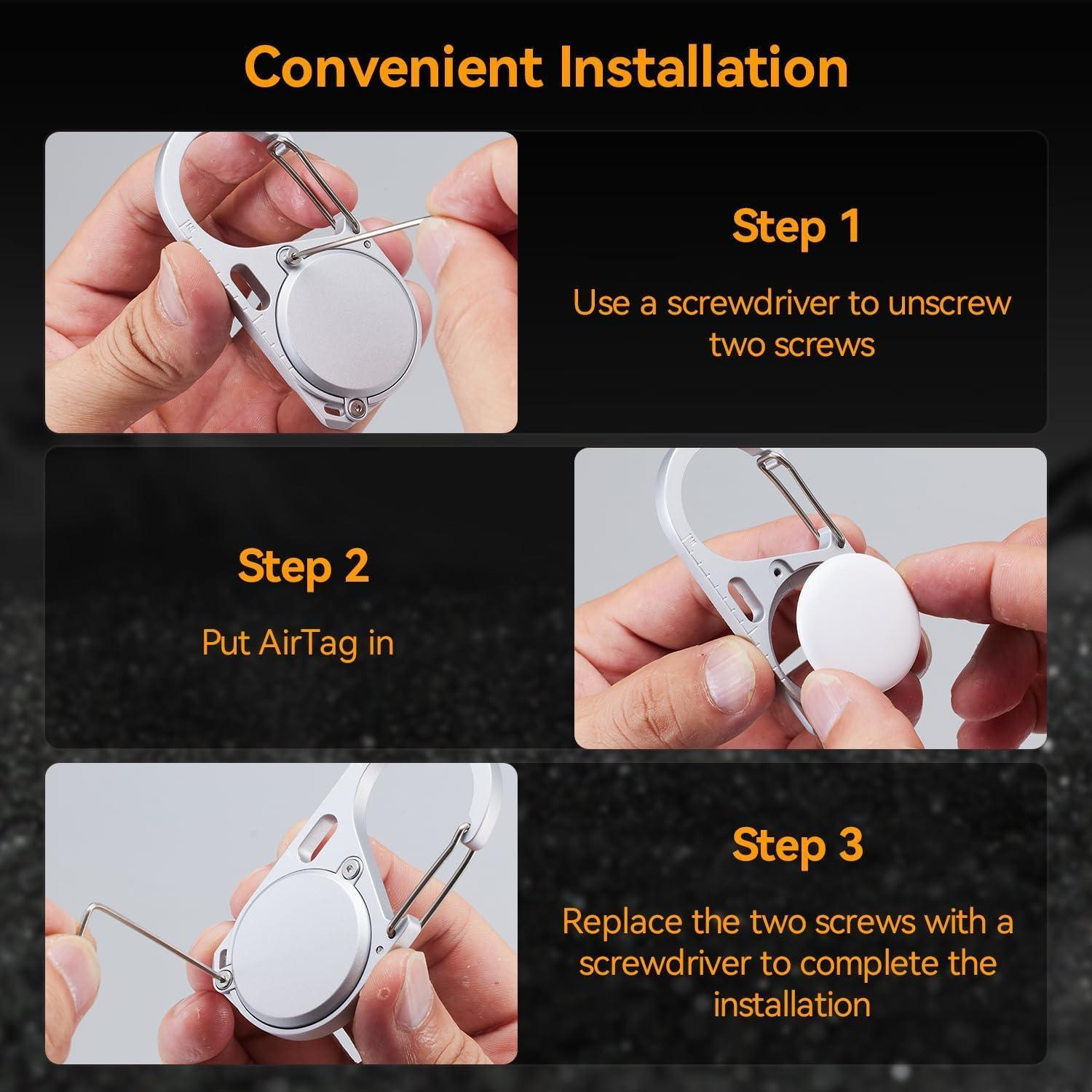 Convenient Installation

Step 1

Use a screwdriver to unscrew two screws

Step 2

Put AirTag in

Step 3

Replace the two screws with a screwdriver to complete the installation