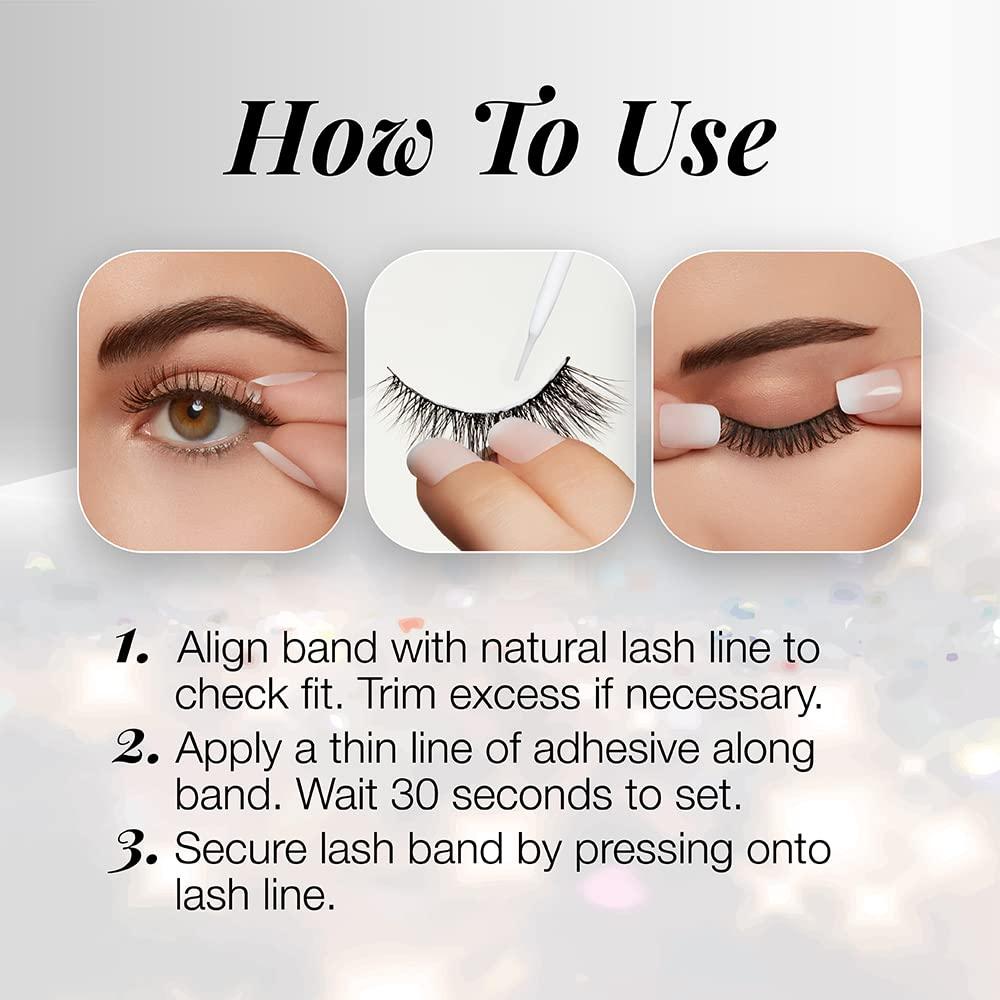 How To Use

1. Align band with natural lash line to check fit. Trim excess if necessary.

2. Apply a thin line of adhesive along band. Wait 30 seconds to set.

3. Secure lash band by pressing onto lash line.