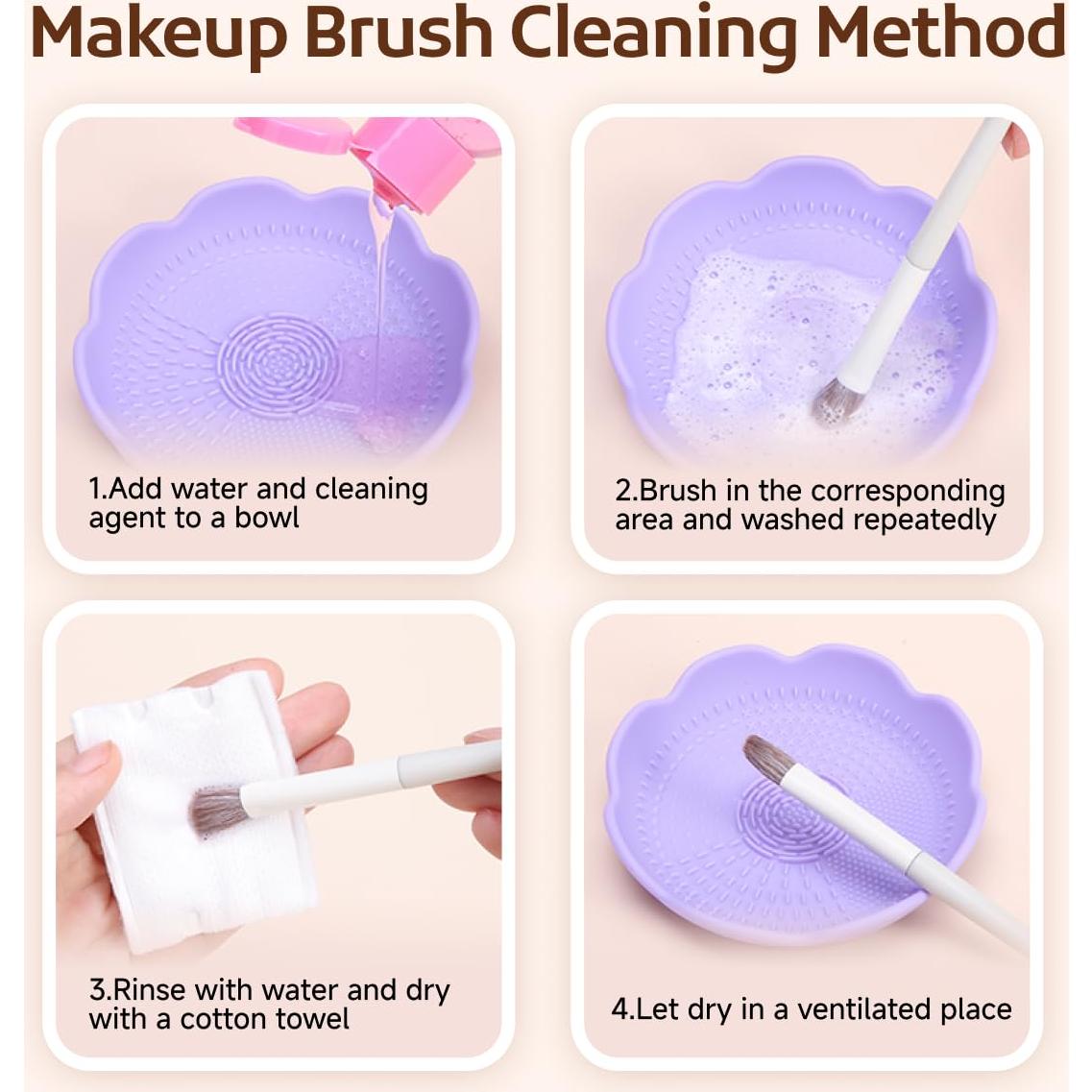 Makeup Brush Cleaning Method

1.Add water and cleaning agent to a bowl

2.Brush in the corresponding area and washed repeatedly

3.Rinse with water and dry with a cotton towel

4.Let dry in a ventilated place