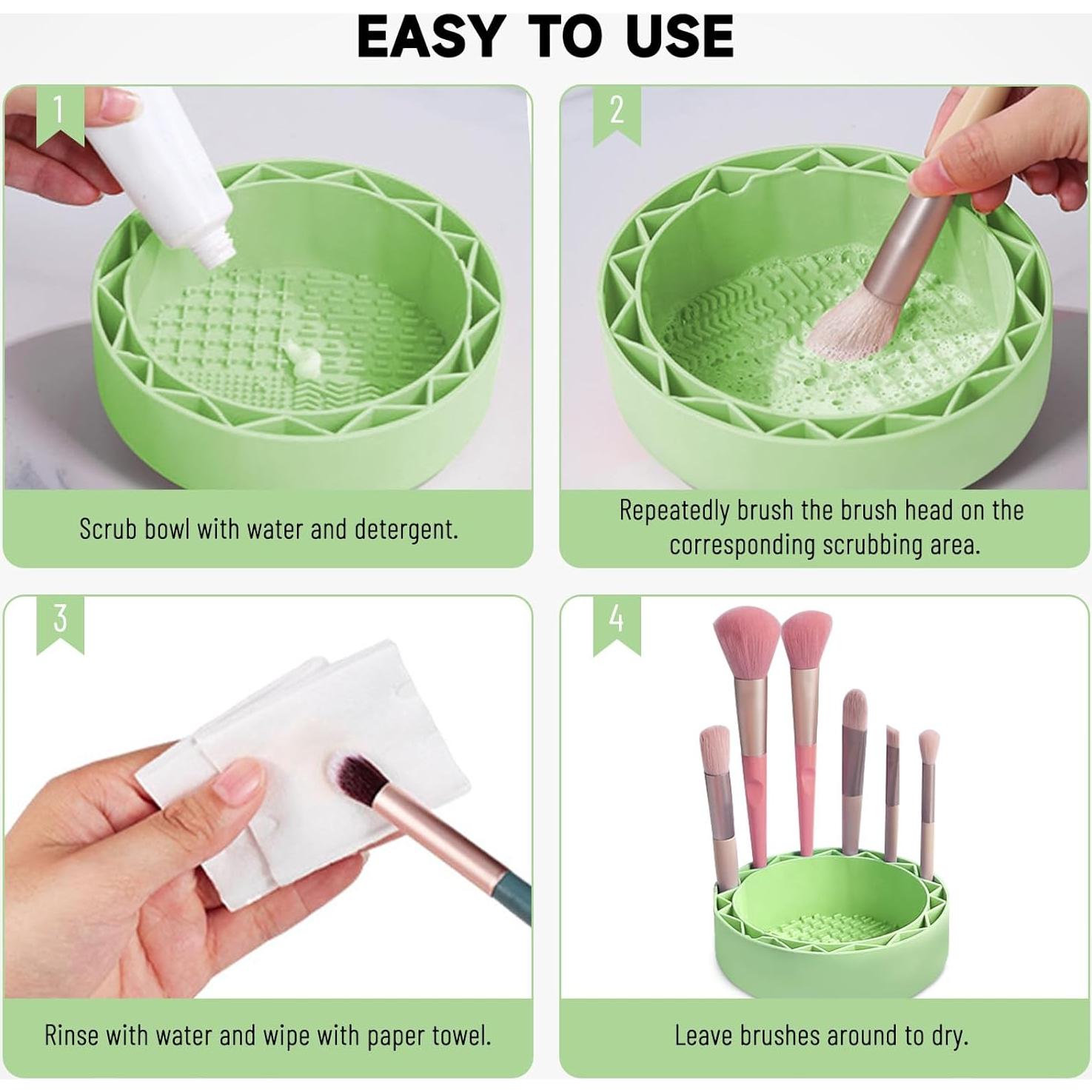 EASY TO USE

1

Scrub bowl with water and detergent.

2

Repeatedly brush the brush head on the corresponding scrubbing area.

3

Rinse with water and wipe with paper towel.

4

Leave brushes around to dry.