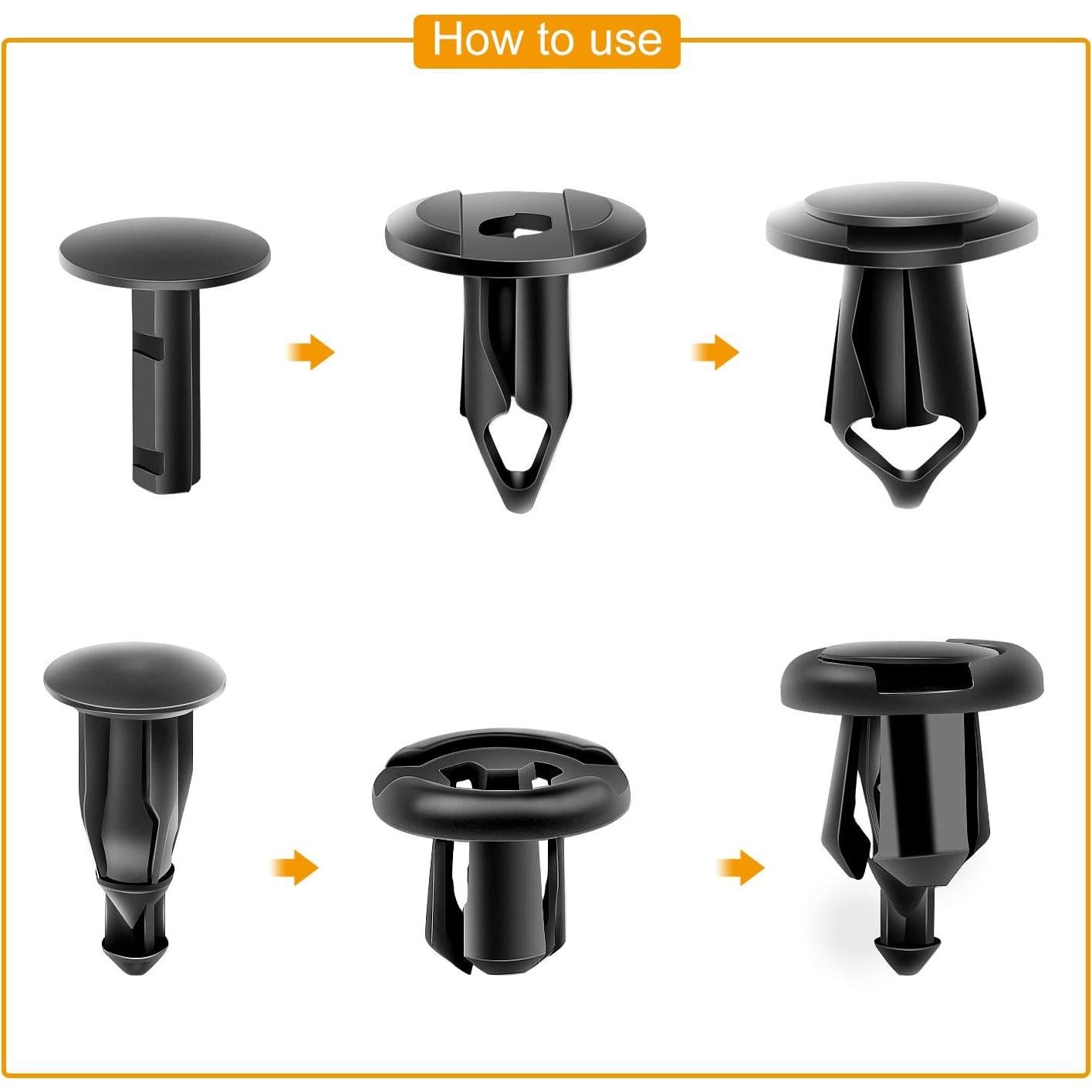 How to use