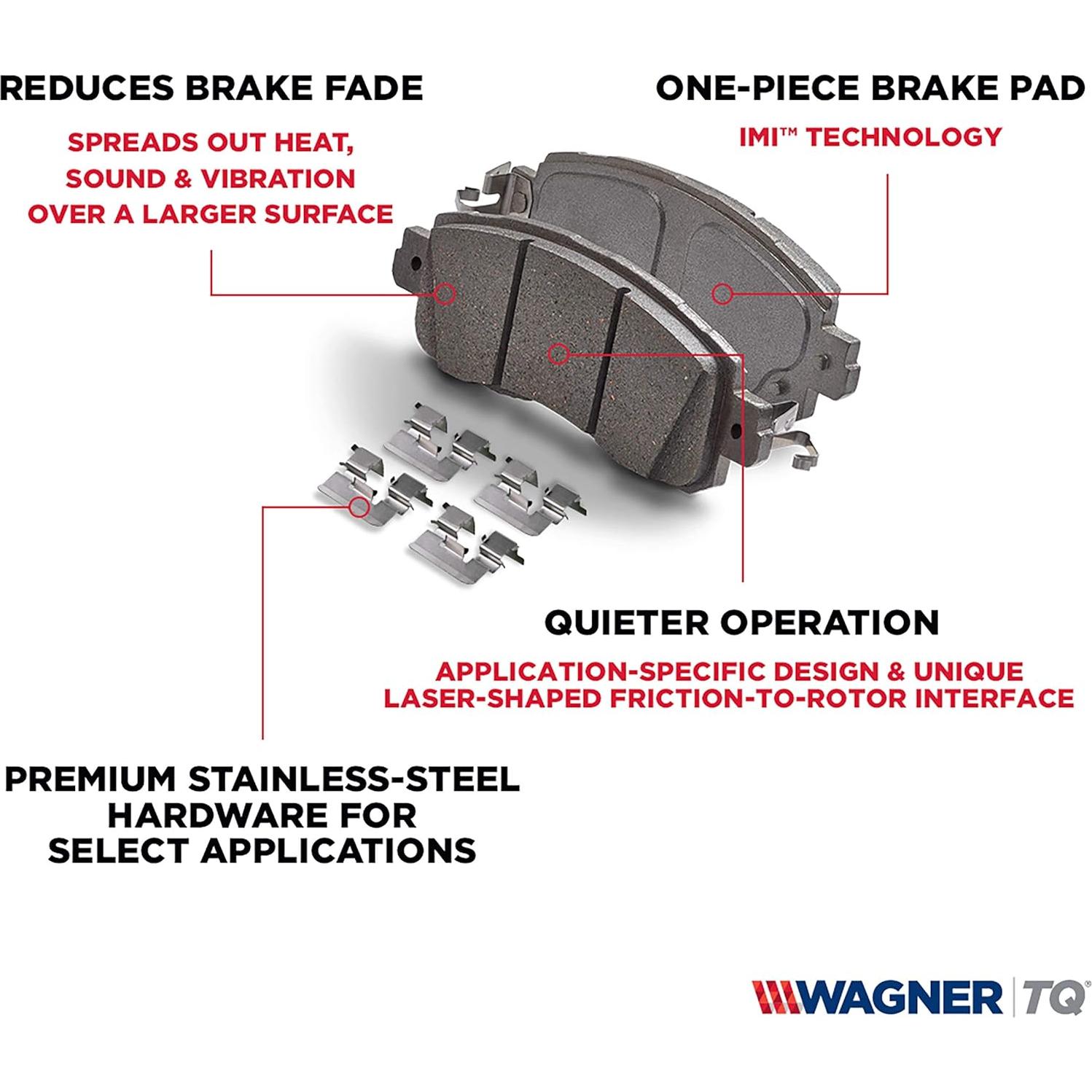 REDUCES BRAKE FADE

SPREADS OUT HEAT, SOUND & VIBRATION OVER A LARGER SURFACE

ONE-PIECE BRAKE PAD

IMI™ TECHNOLOGY

QUIETER OPERATION

APPLICATION-SPECIFIC DESIGN & UNIQUE LASER-SHAPED FRICTION-TO-ROTOR INTERFACE

PREMIUM STAINLESS-STEEL HARDWARE FOR SELECT APPLICATIONS

WAGNER | TQ®