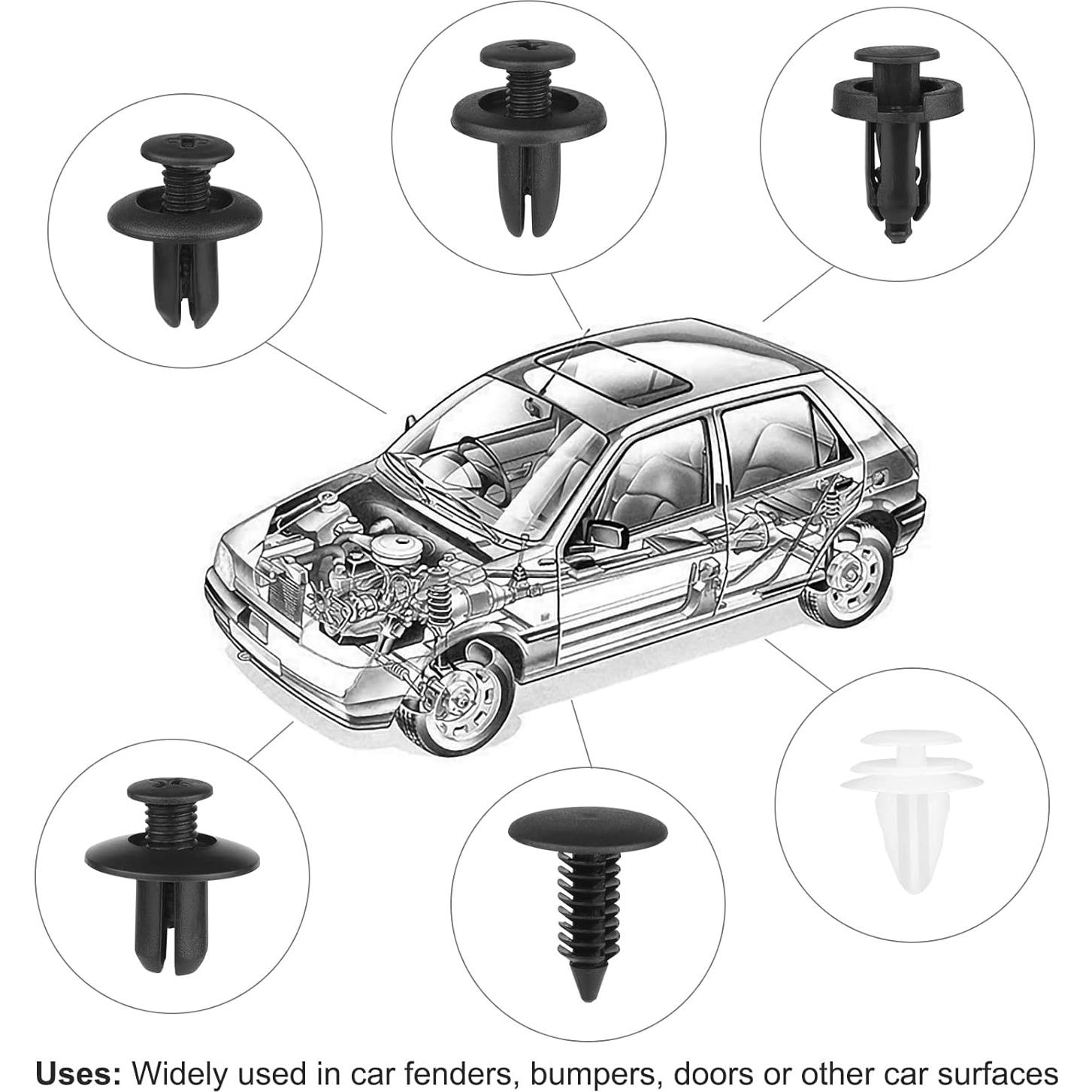 Uses: Widely used in car fenders, bumpers, doors or other car surfaces