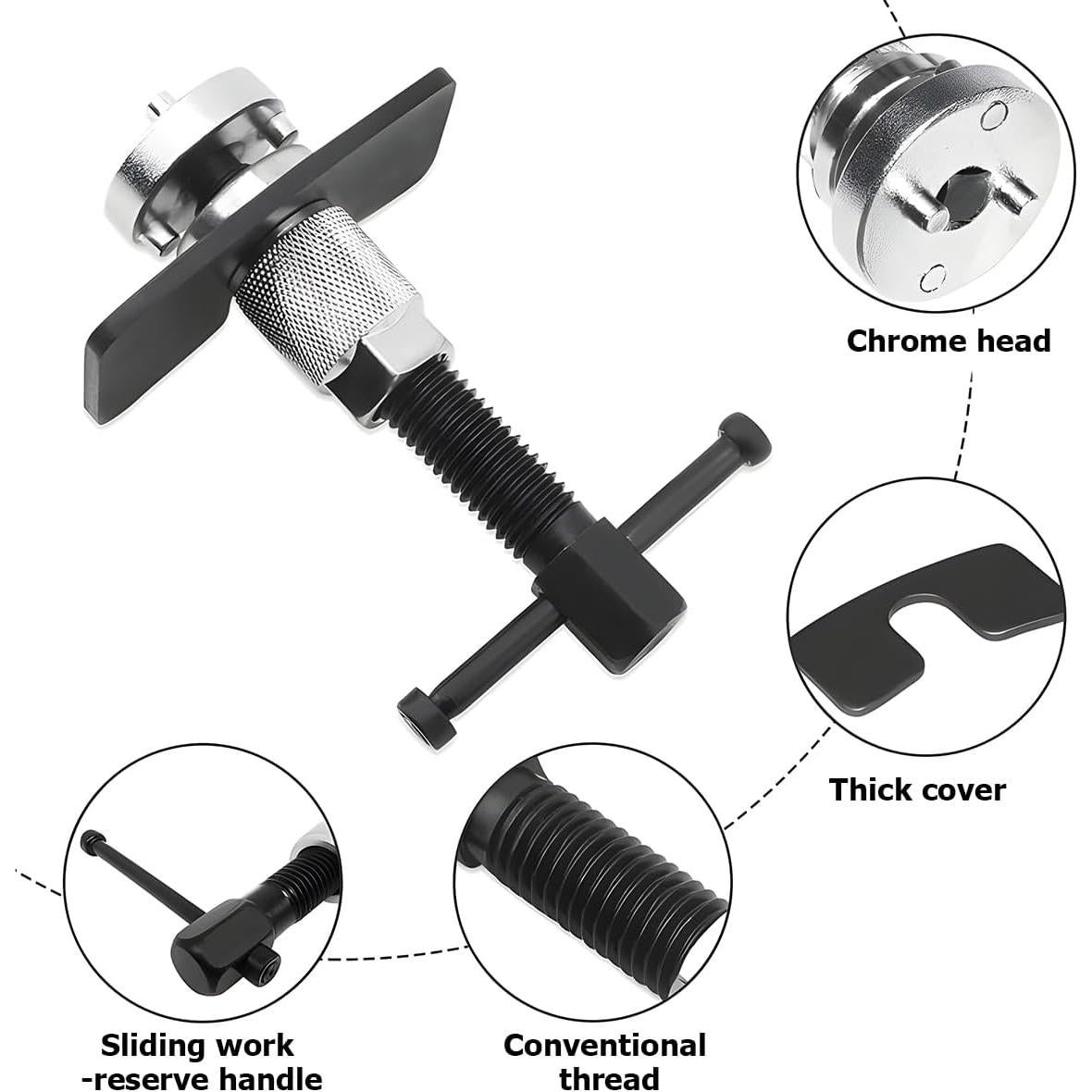 Chrome head

Thick cover

Sliding work -reserve handle

Conventional thread