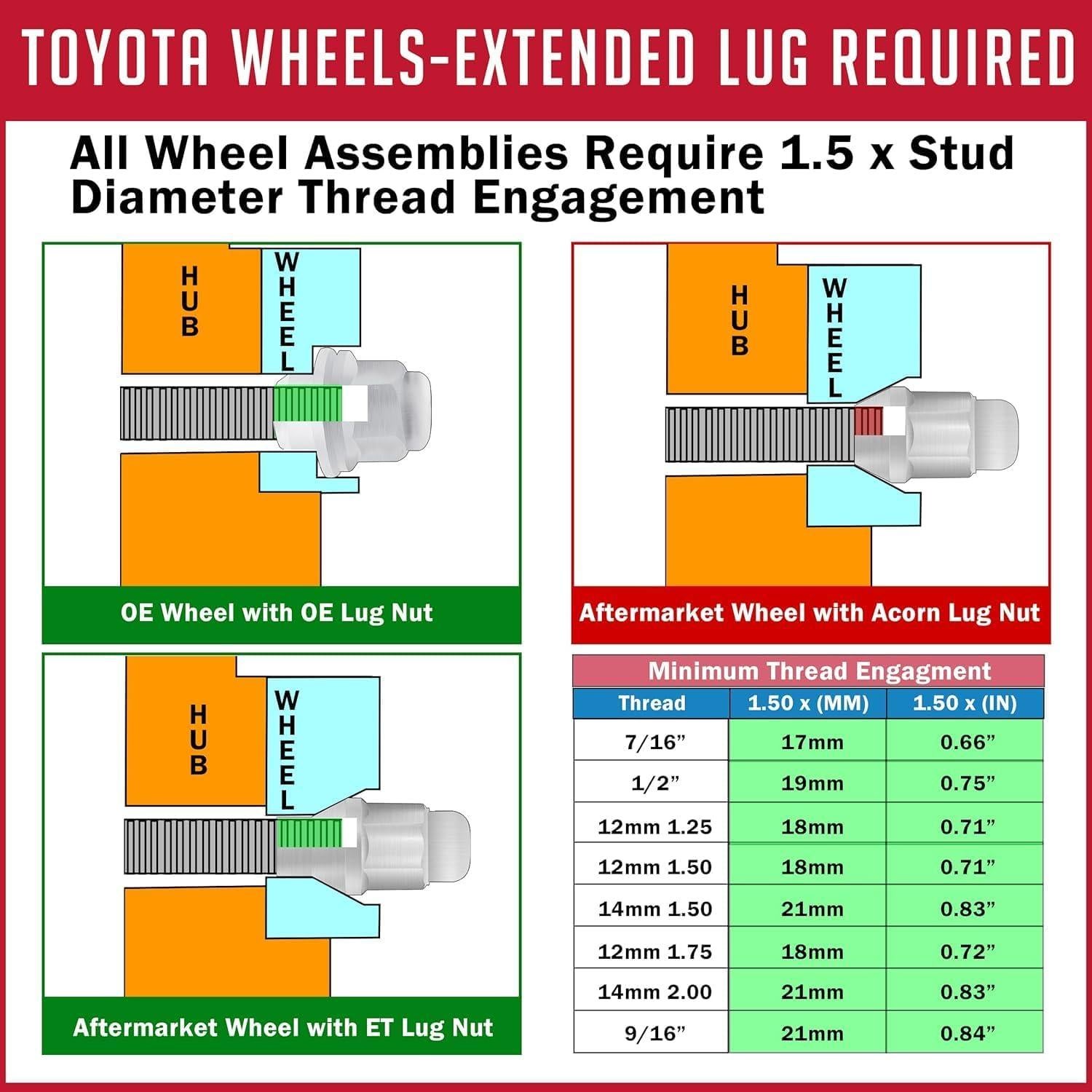 TOYOTA WHEELS-EXTENDED LUG REQUIRED

All Wheel Assemblies Require 1.5 x Stud Diameter Thread Engagement

HUB
WHEEL

OE Wheel with OE Lug Nut

HUB
WHEEL

Aftermarket Wheel with Acorn Lug Nut

HUB
WHEEL

Aftermarket Wheel with ET Lug Nut

Minimum Thread Engagment

| Thread | 1.50 x (MM) | 1.50 x (IN) |
|---|---|---|
| 7/16” | 17mm | 0.66” |
| 1/2” | 19mm | 0.75” |
| 12mm 1.25 | 18mm | 0.71” |
| 12mm 1.50 | 18mm | 0.71” |
| 14mm 1.50 | 21mm | 0.83” |
| 12mm 1.75 | 18mm | 0.72” |
| 14mm 2.00 | 21mm | 0.83” |
| 9/16” | 21mm | 0.84” |