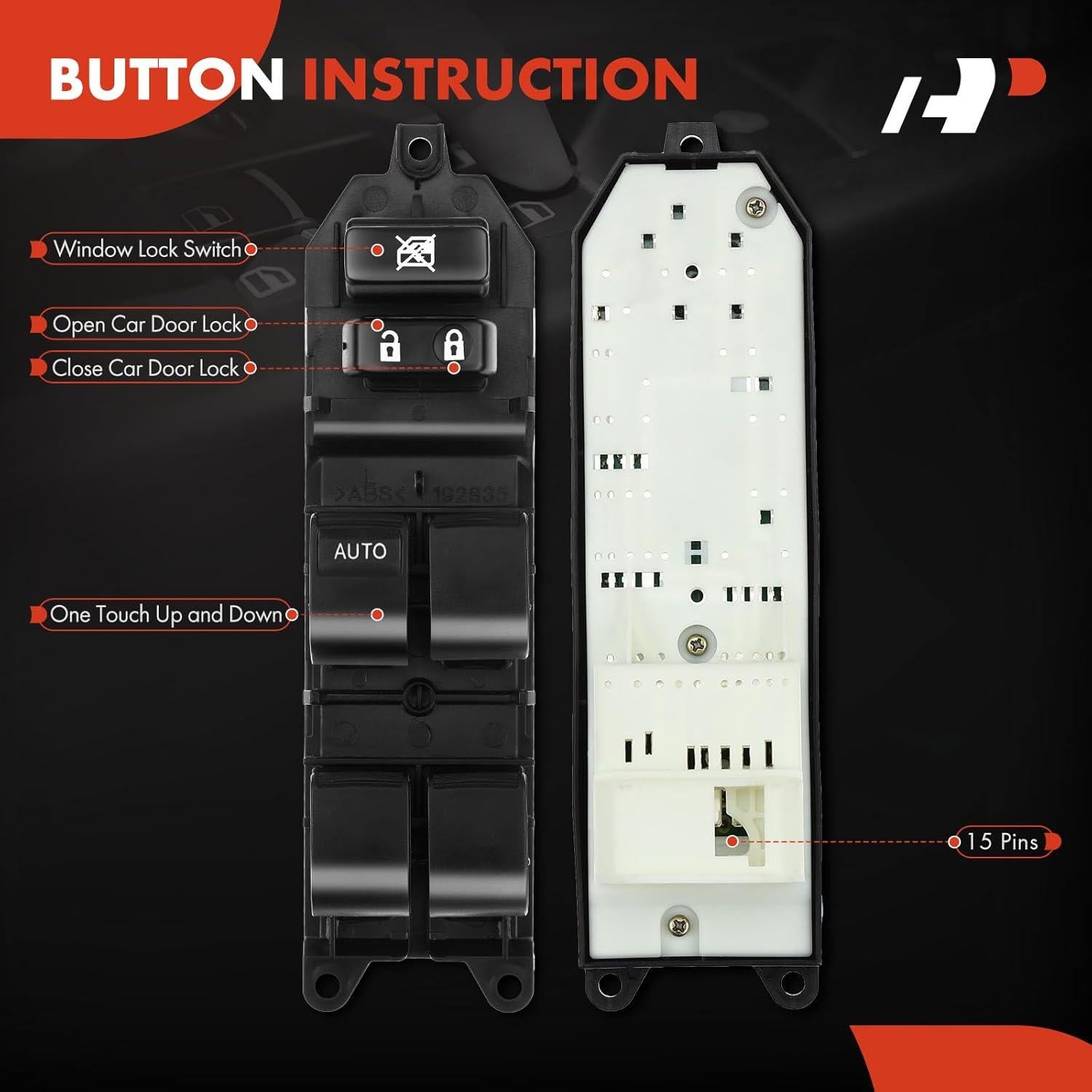 BUTTON INSTRUCTION

Window Lock Switch

Open Car Door Lock

Close Car Door Lock

>ABS< 192835

AUTO

One Touch Up and Down

15 Pins