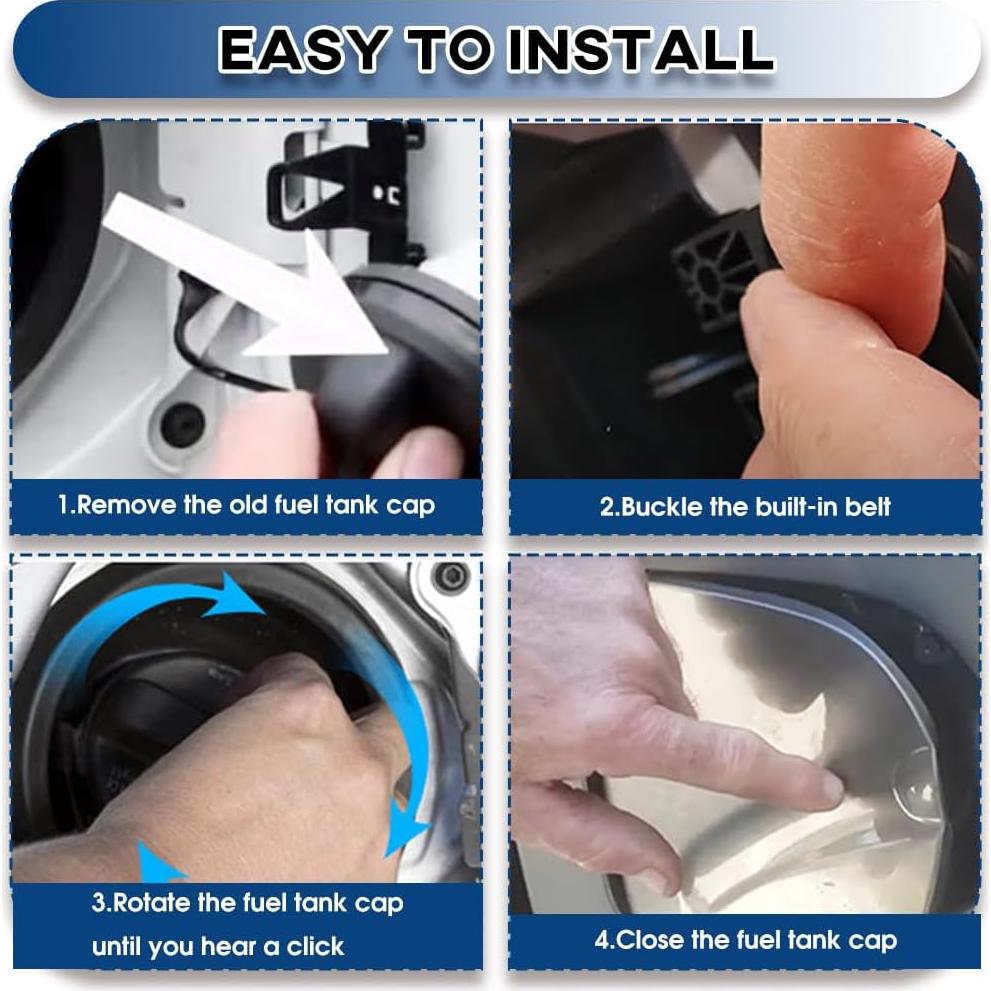 EASY TO INSTALL

1.Remove the old fuel tank cap

2.Buckle the built-in belt

3.Rotate the fuel tank cap until you hear a click

4.Close the fuel tank cap