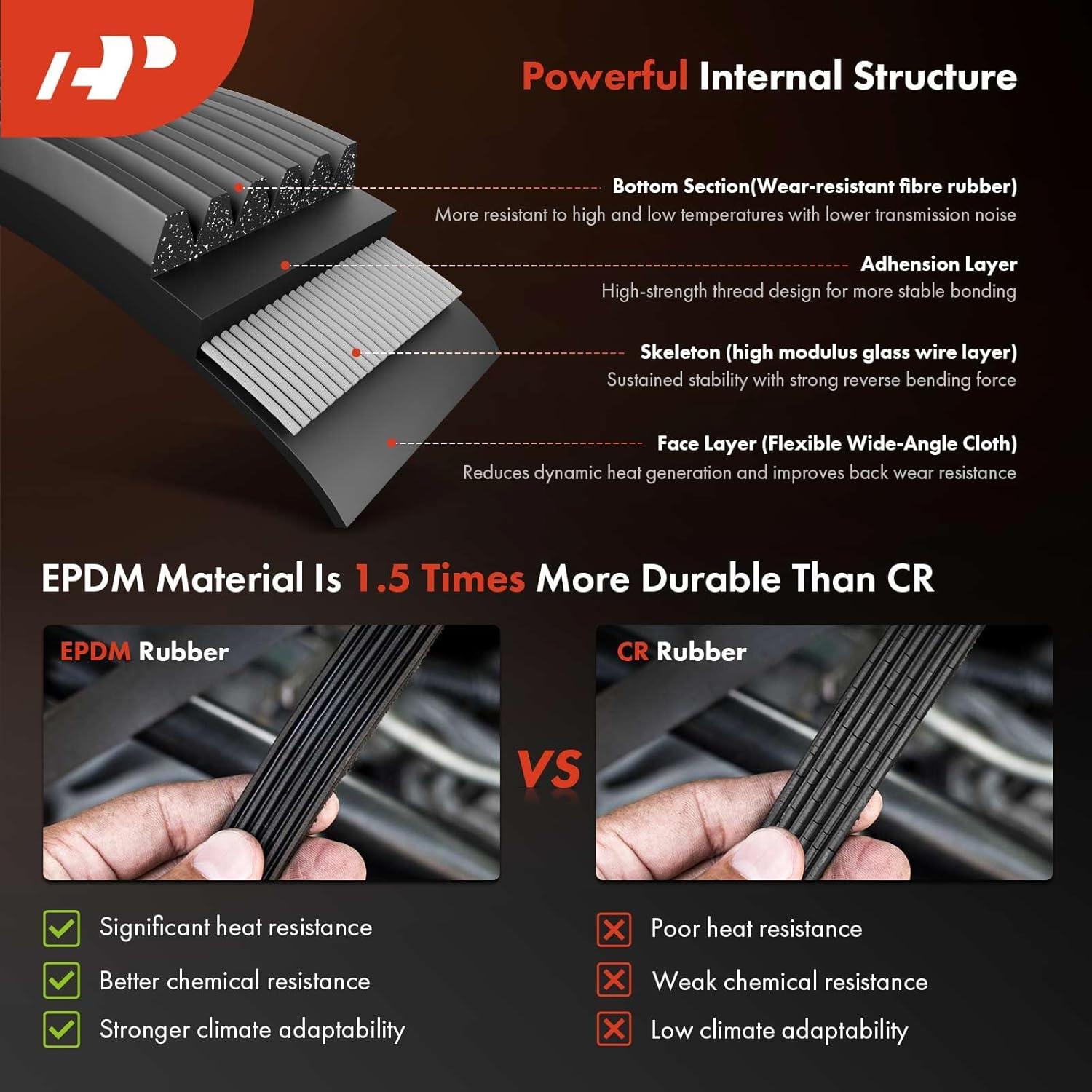 Powerful Internal Structure

Bottom Section(Wear-resistant fibre rubber)
More resistant to high and low temperatures with lower transmission noise

Adhension Layer
High-strength thread design for more stable bonding

Skeleton (high modulus glass wire layer)
Sustained stability with strong reverse bending force

Face Layer (Flexible Wide-Angle Cloth)
Reduces dynamic heat generation and improves back wear resistance

EPDM Material Is 1.5 Times More Durable Than CR

EPDM Rubber

VS

CR Rubber

Significant heat resistance
Better chemical resistance
Stronger climate adaptability

Poor heat resistance
Weak chemical resistance
Low climate adaptability