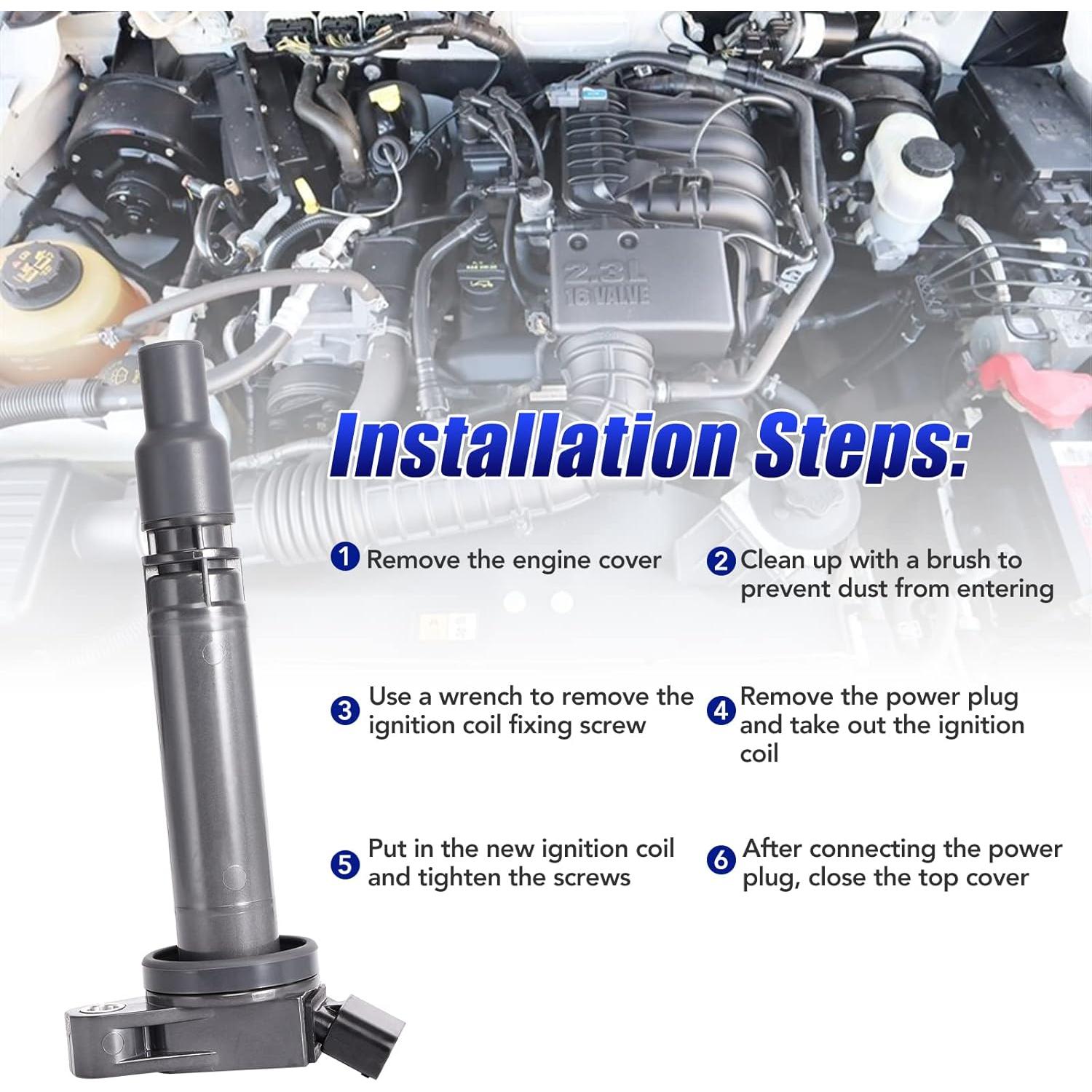 2.3L
16 VALVE

Installation Steps:

1 Remove the engine cover

2 Clean up with a brush to prevent dust from entering

3 Use a wrench to remove the ignition coil fixing screw

4 Remove the power plug and take out the ignition coil

5 Put in the new ignition coil and tighten the screws

6 After connecting the power plug, close the top cover