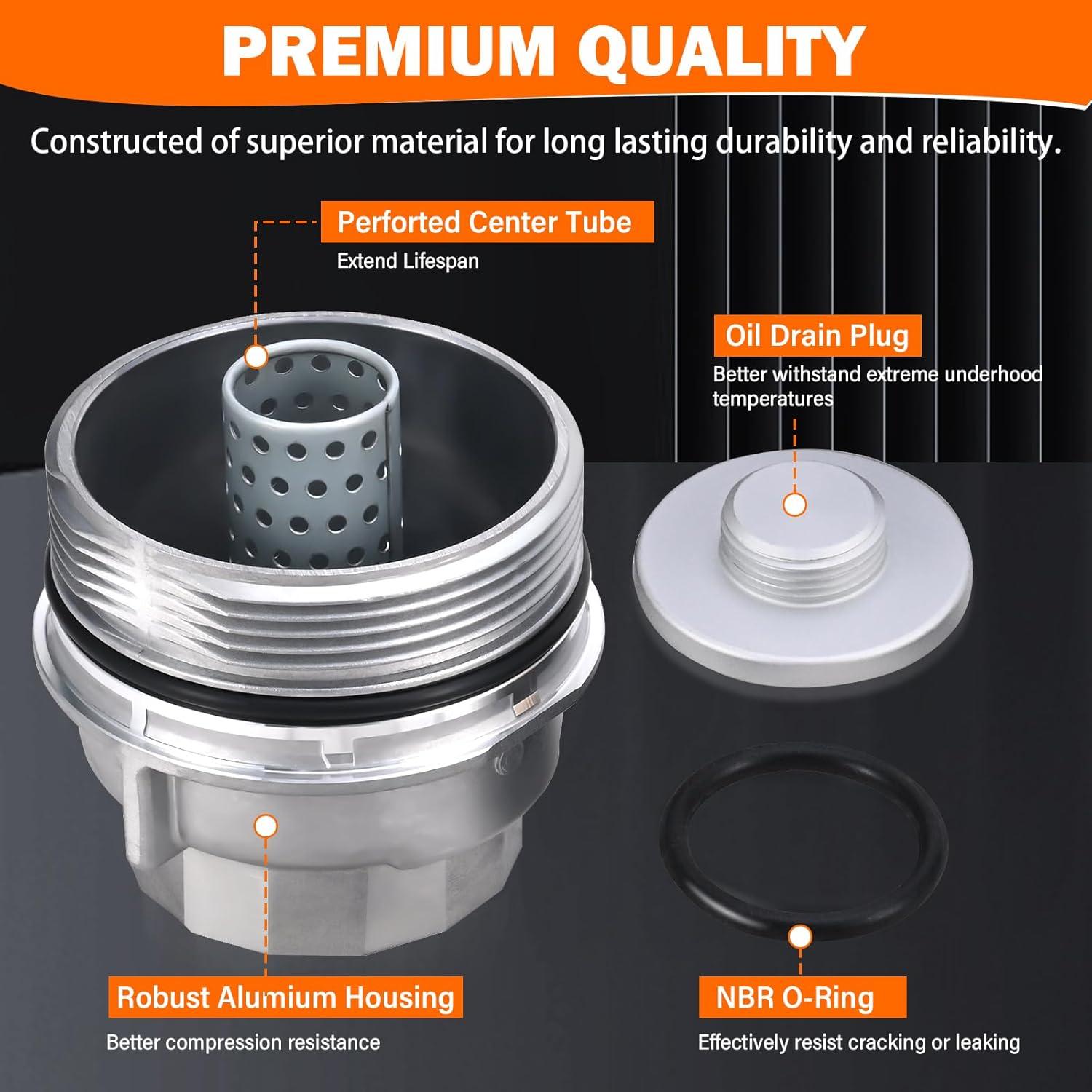 PREMIUM QUALITY

Constructed of superior material for long lasting durability and reliability.

Perforted Center Tube

Extend Lifespan

Oil Drain Plug

Better withstand extreme underhood temperatures

Robust Alumium Housing

Better compression resistance

NBR O-Ring

Effectively resist cracking or leaking