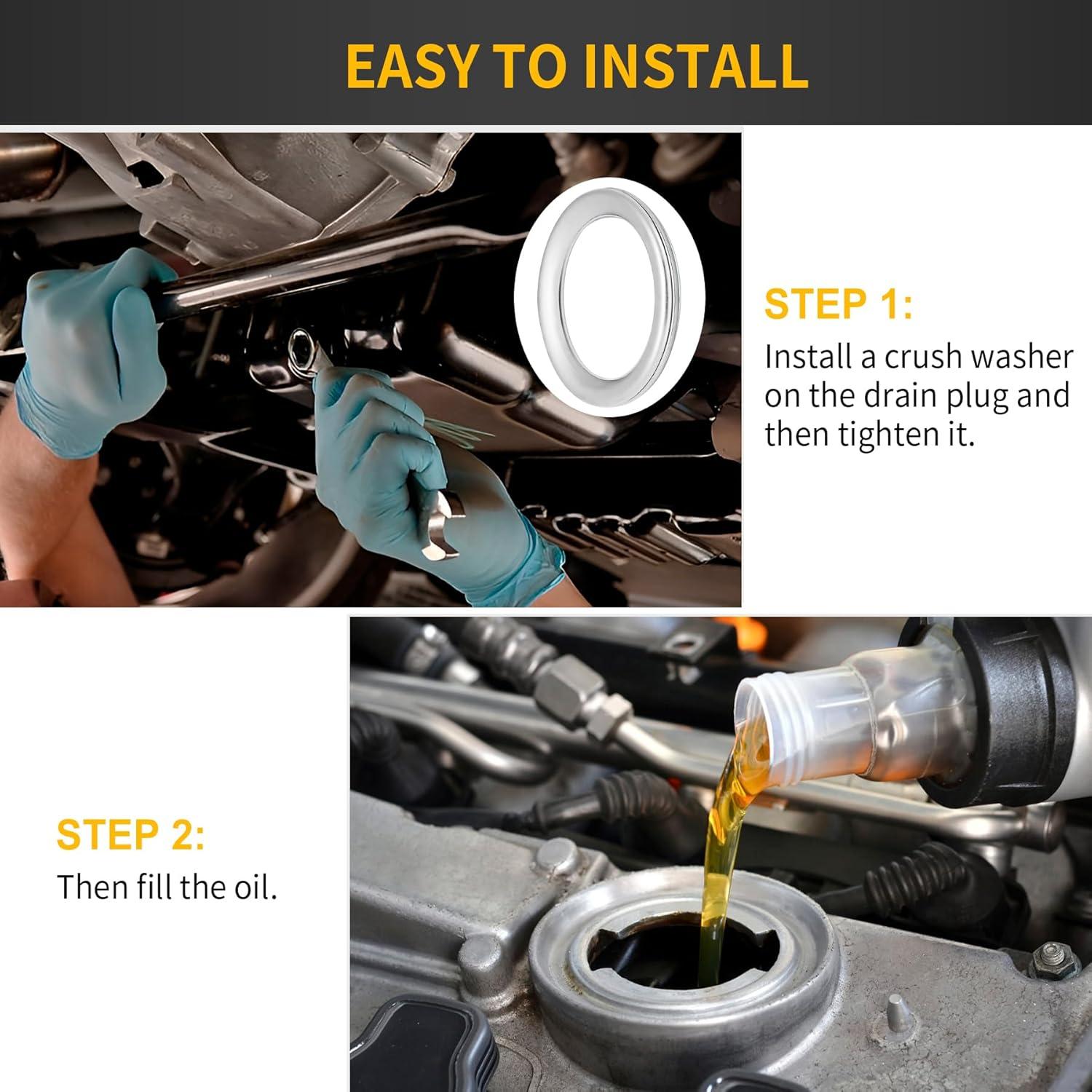 EASY TO INSTALL

STEP 1:
Install a crush washer on the drain plug and then tighten it.

STEP 2:
Then fill the oil.