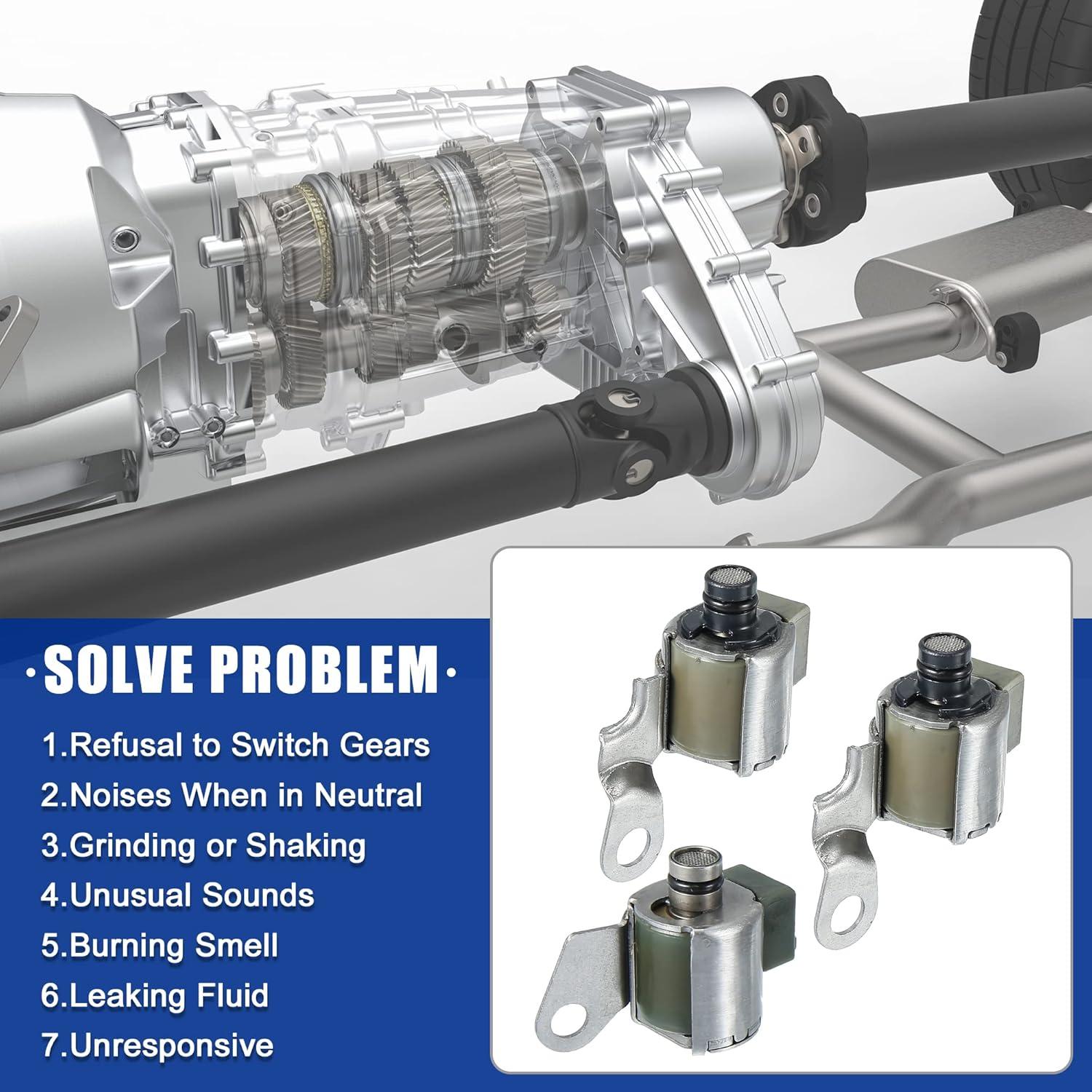 ·SOLVE PROBLEM·

1.Refusal to Switch Gears
2.Noises When in Neutral
3.Grinding or Shaking
4.Unusual Sounds
5.Burning Smell
6.Leaking Fluid
7.Unresponsive