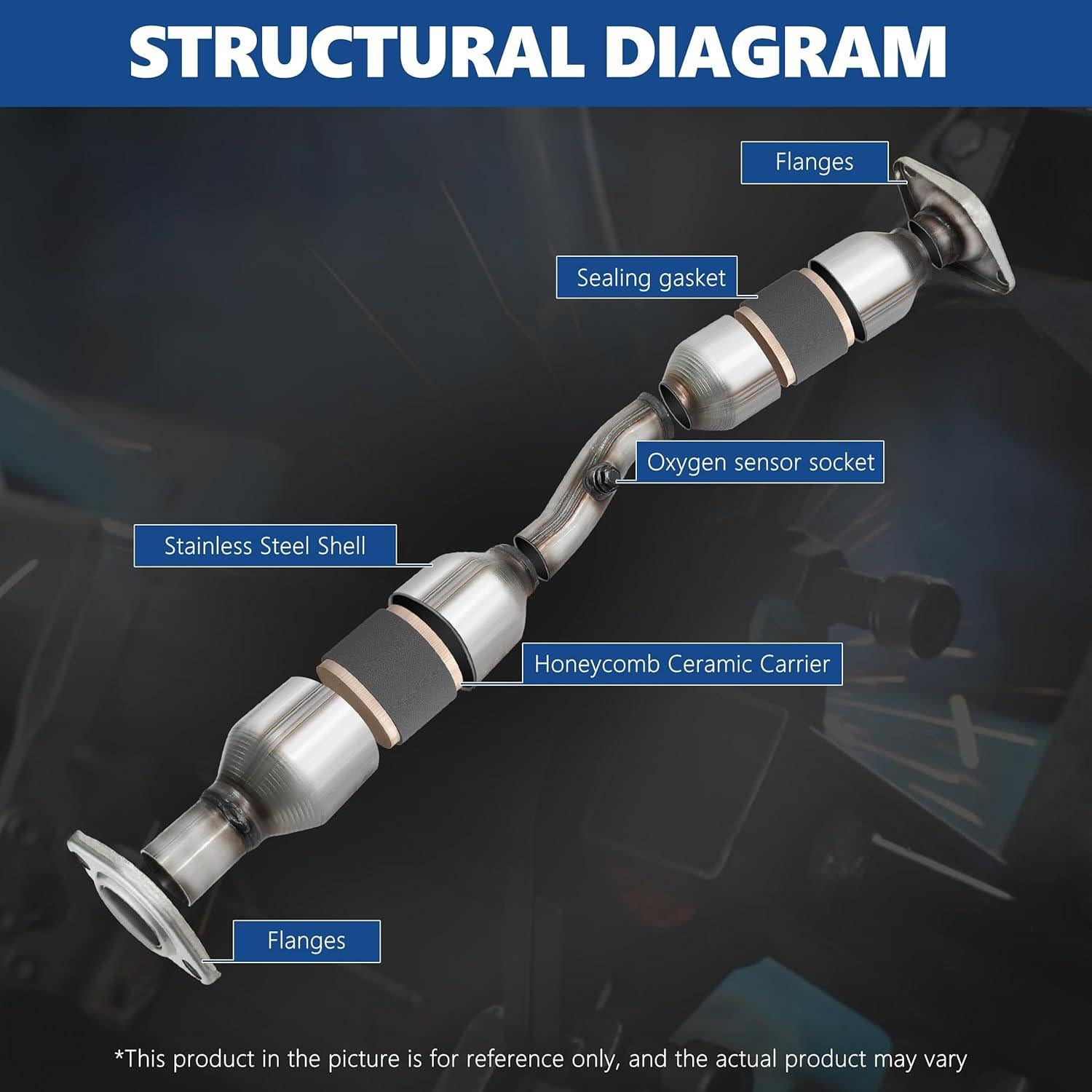 STRUCTURAL DIAGRAM

Flanges

Sealing gasket

Oxygen sensor socket

Stainless Steel Shell

Honeycomb Ceramic Carrier

Flanges

*This product in the picture is for reference only, and the actual product may vary