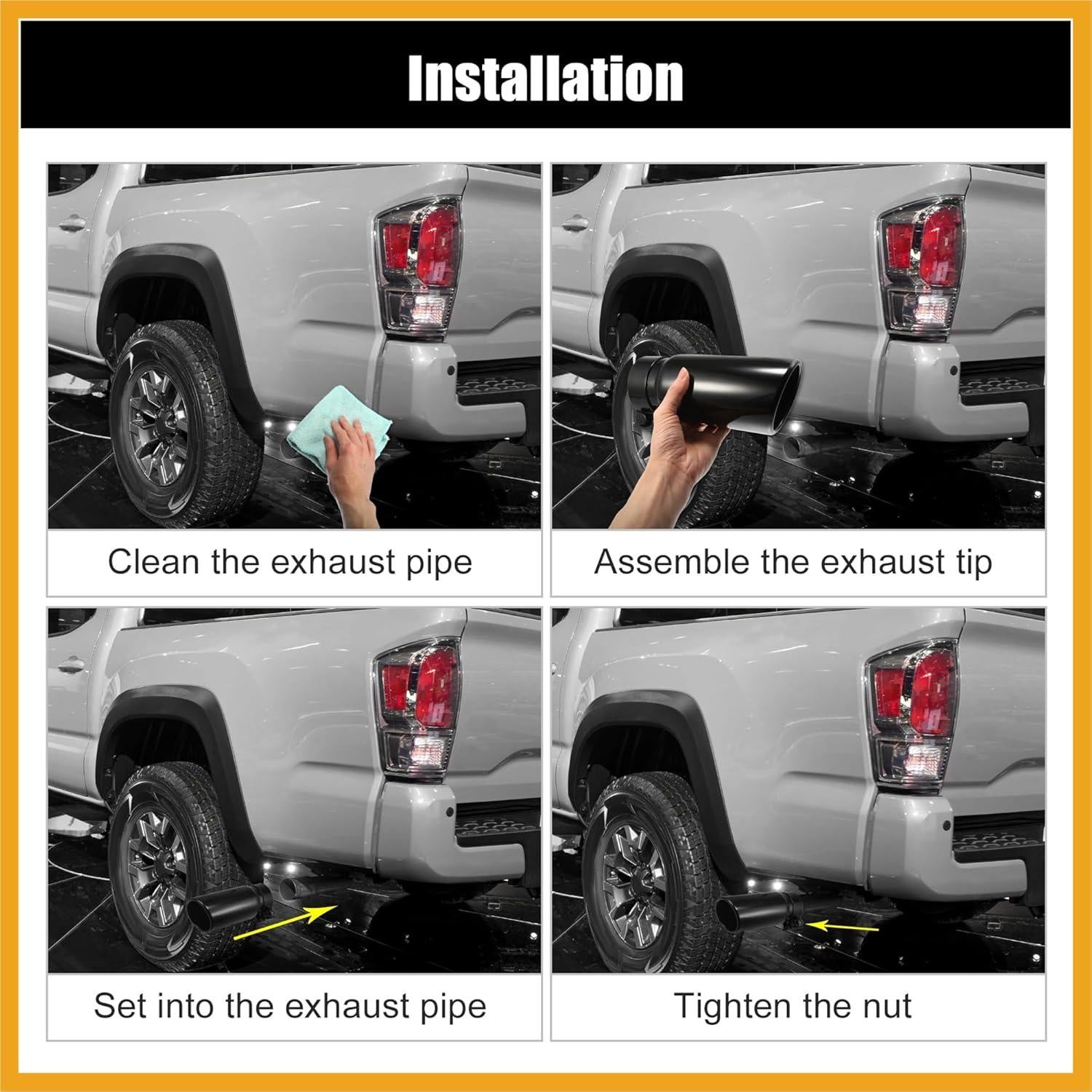 Installation

Clean the exhaust pipe

Assemble the exhaust tip

Set into the exhaust pipe

Tighten the nut