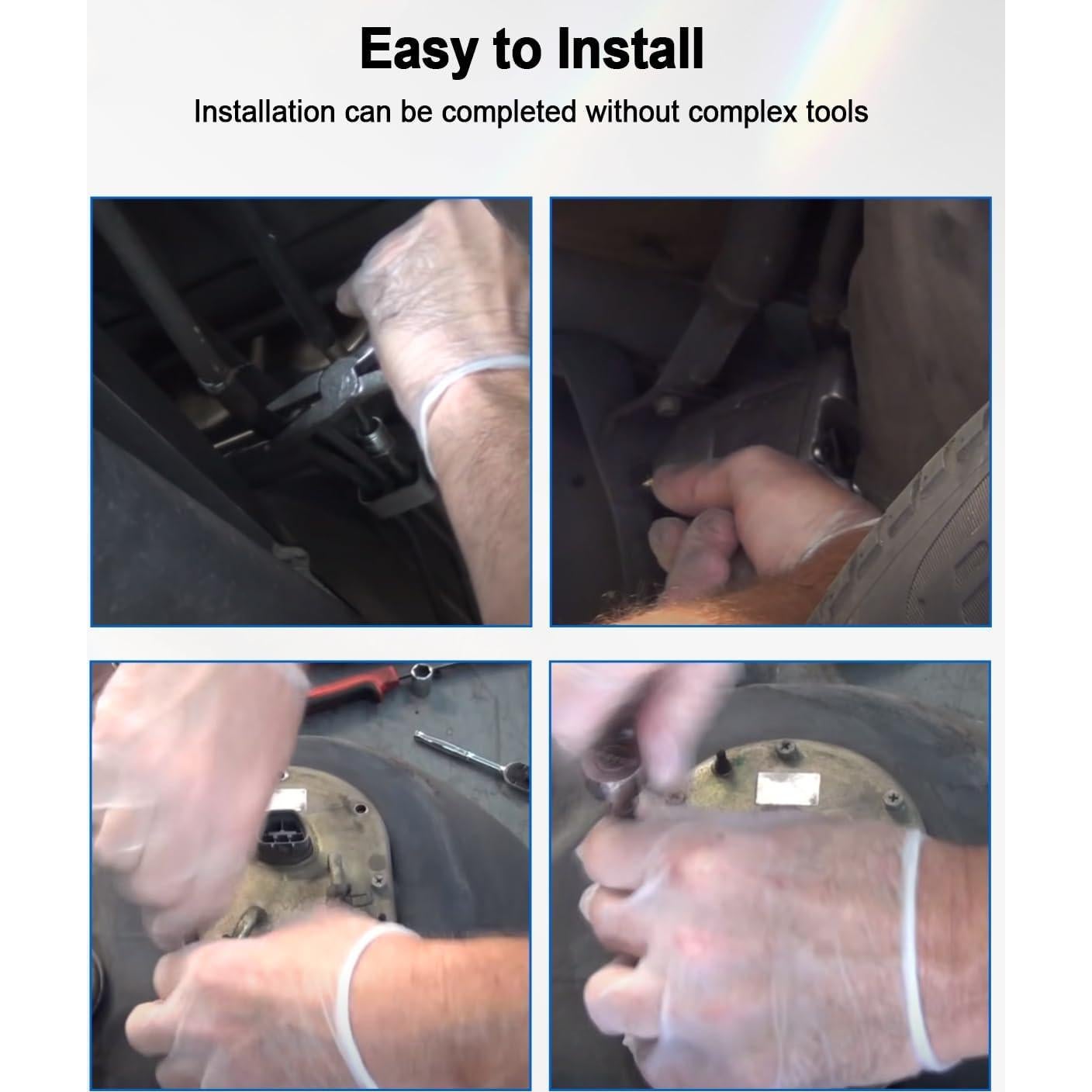 Easy to Install

Installation can be completed without complex tools