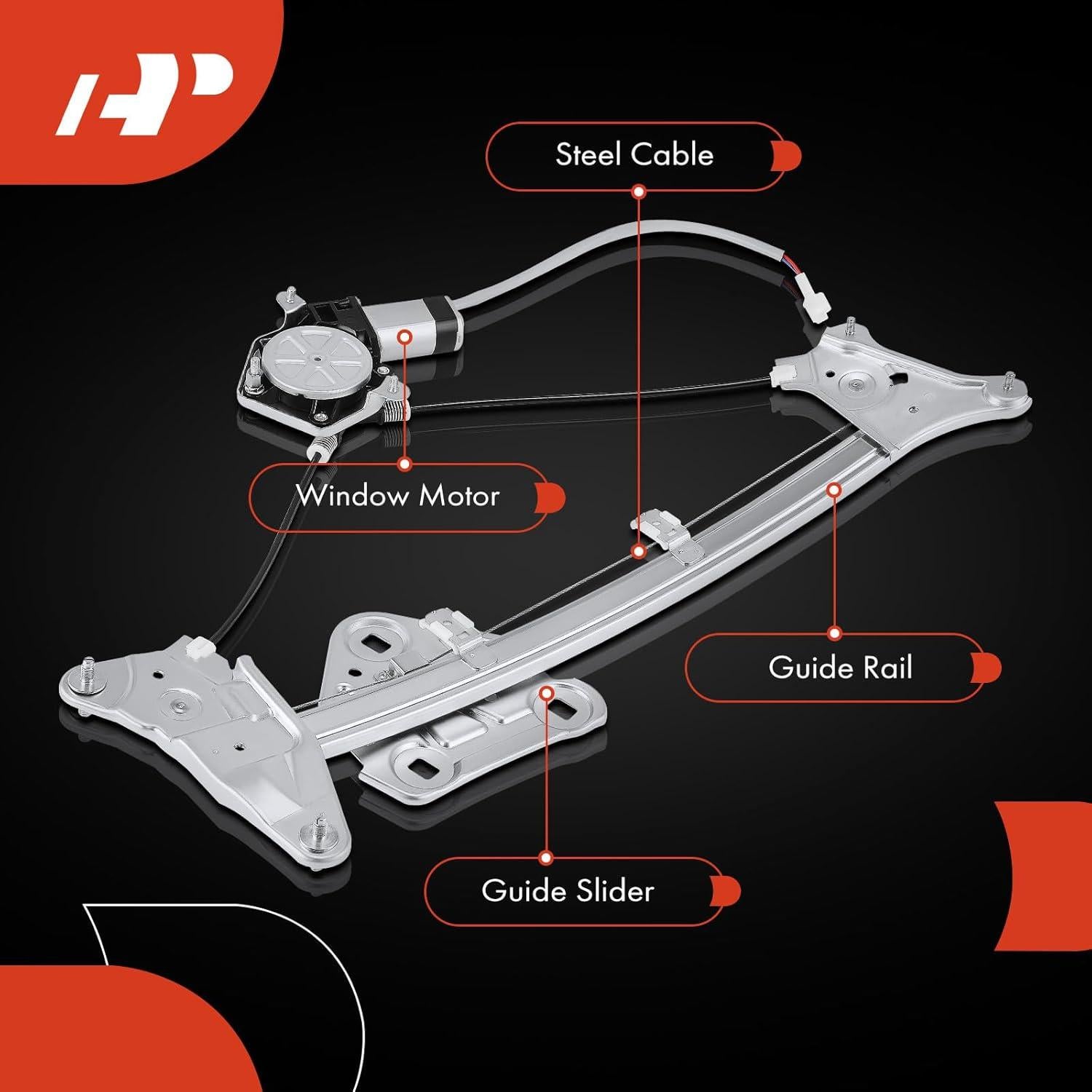 AP

Steel Cable

Window Motor

Guide Rail

Guide Slider