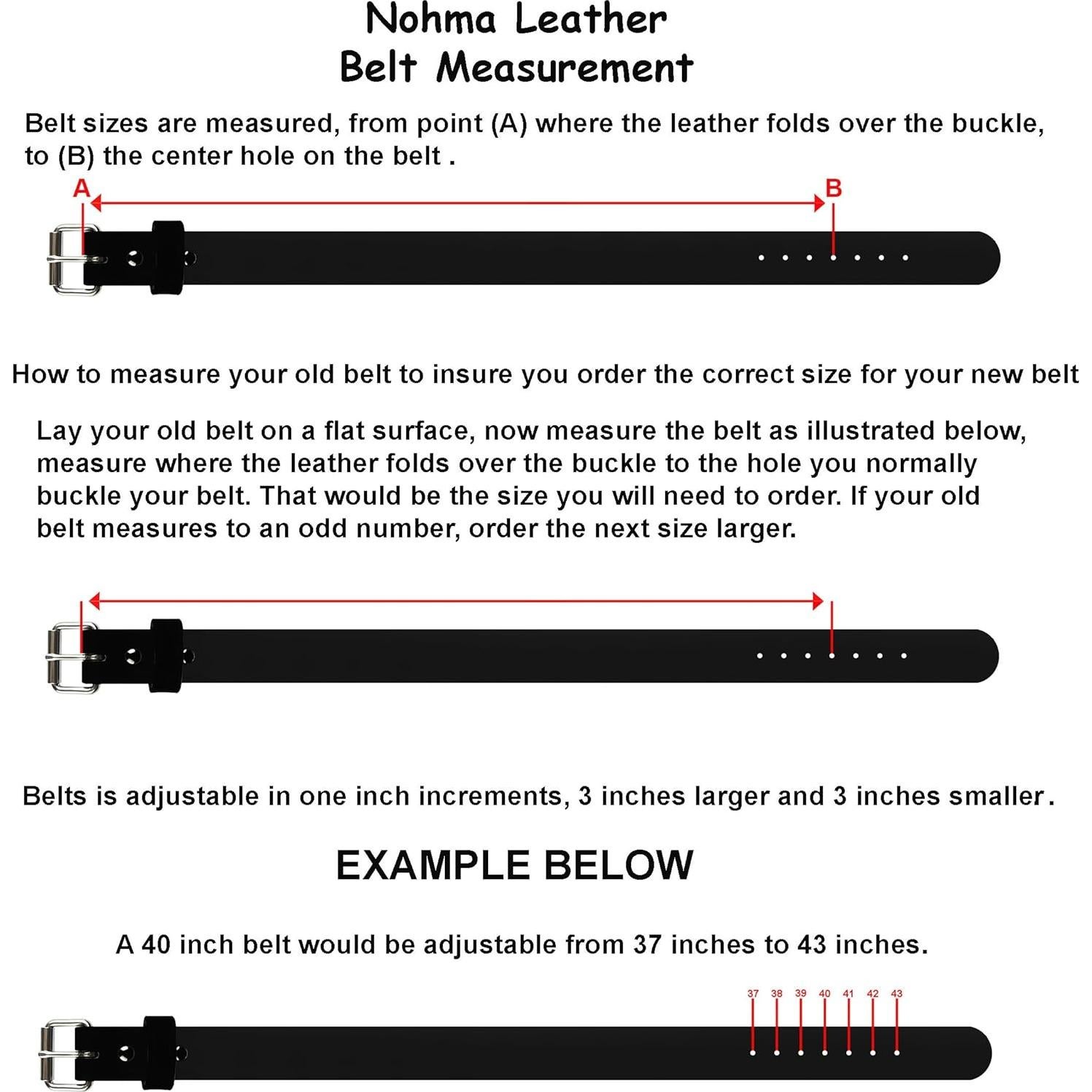 Nohma Leather
Belt Measurement

Belt sizes are measured, from point (A) where the leather folds over the buckle, to (B) the center hole on the belt .

A

B

How to measure your old belt to insure you order the correct size for your new belt

Lay your old belt on a flat surface, now measure the belt as illustrated below, measure where the leather folds over the buckle to the hole you normally buckle your belt. That would be the size you will need to order. If your old belt measures to an odd number, order the next size larger.

Belts is adjustable in one inch increments, 3 inches larger and 3 inches smaller.

EXAMPLE BELOW

A 40 inch belt would be adjustable from 37 inches to 43 inches.

37 38 39 40 41 42 43