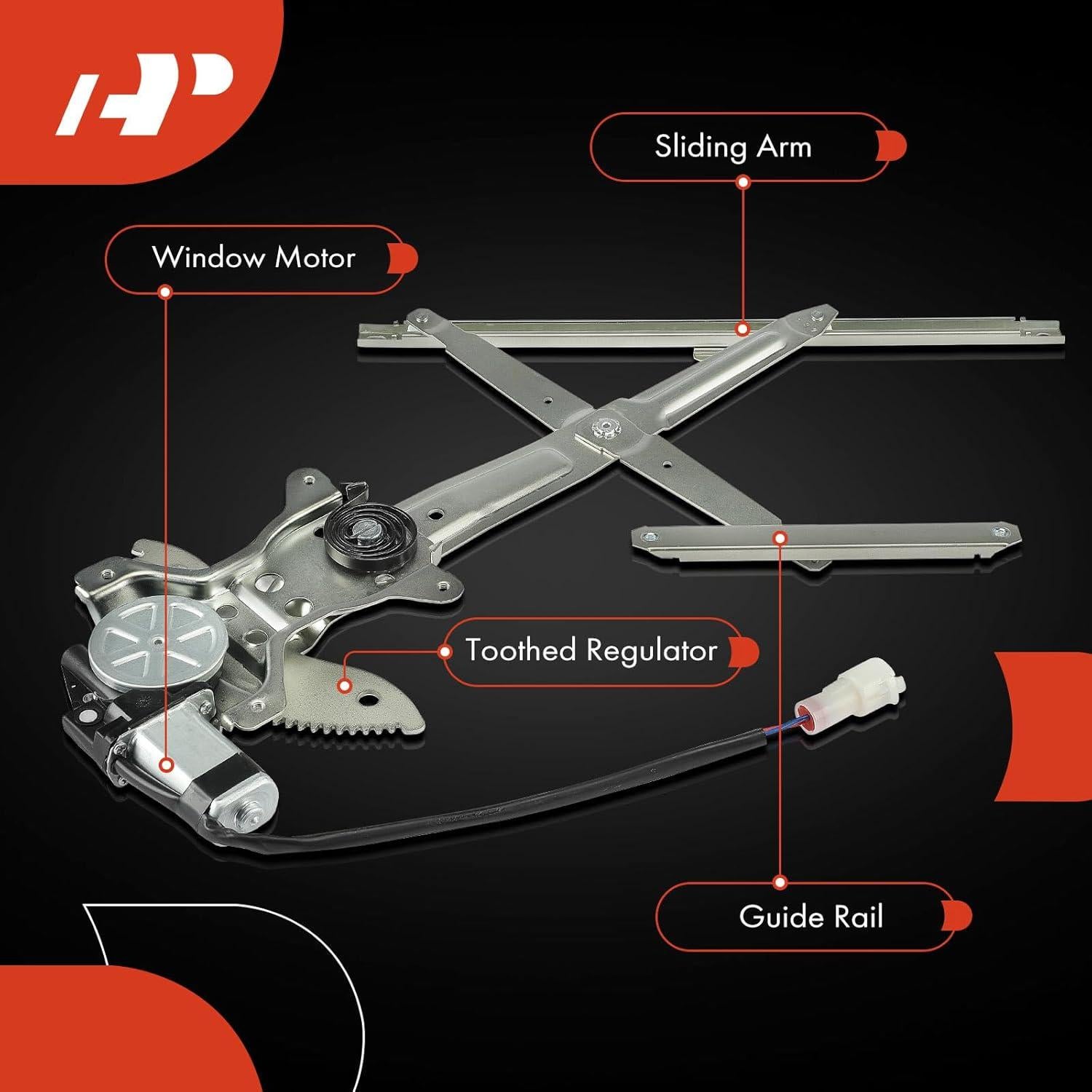 AP

Sliding Arm

Window Motor

Toothed Regulator

Guide Rail