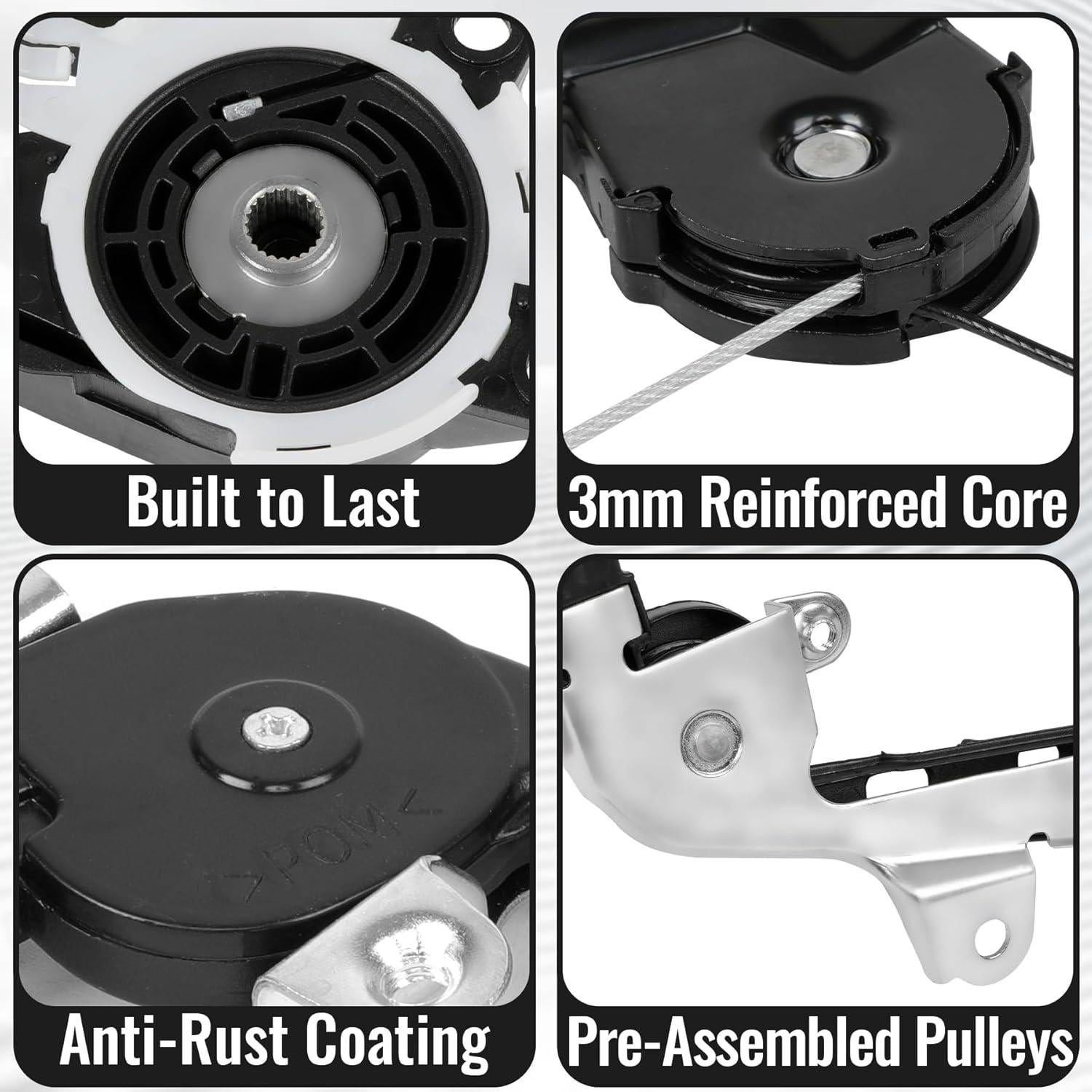 Built to Last

3mm Reinforced Core

>POM<

Anti-Rust Coating

Pre-Assembled Pulleys