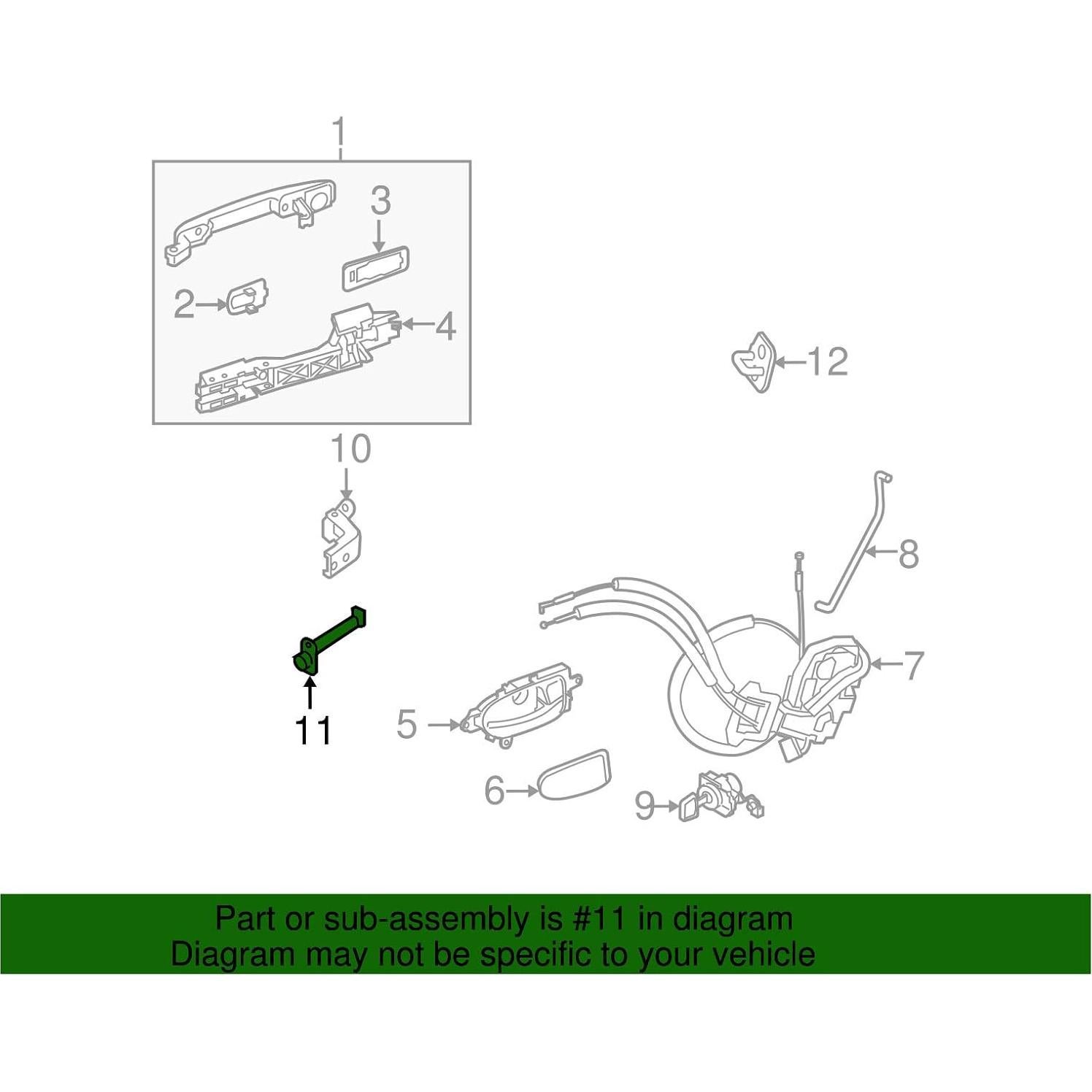 1
3
2
4
12
10
8
7
11
5
6
9

Part or sub-assembly is #11 in diagram
Diagram may not be specific to your vehicle