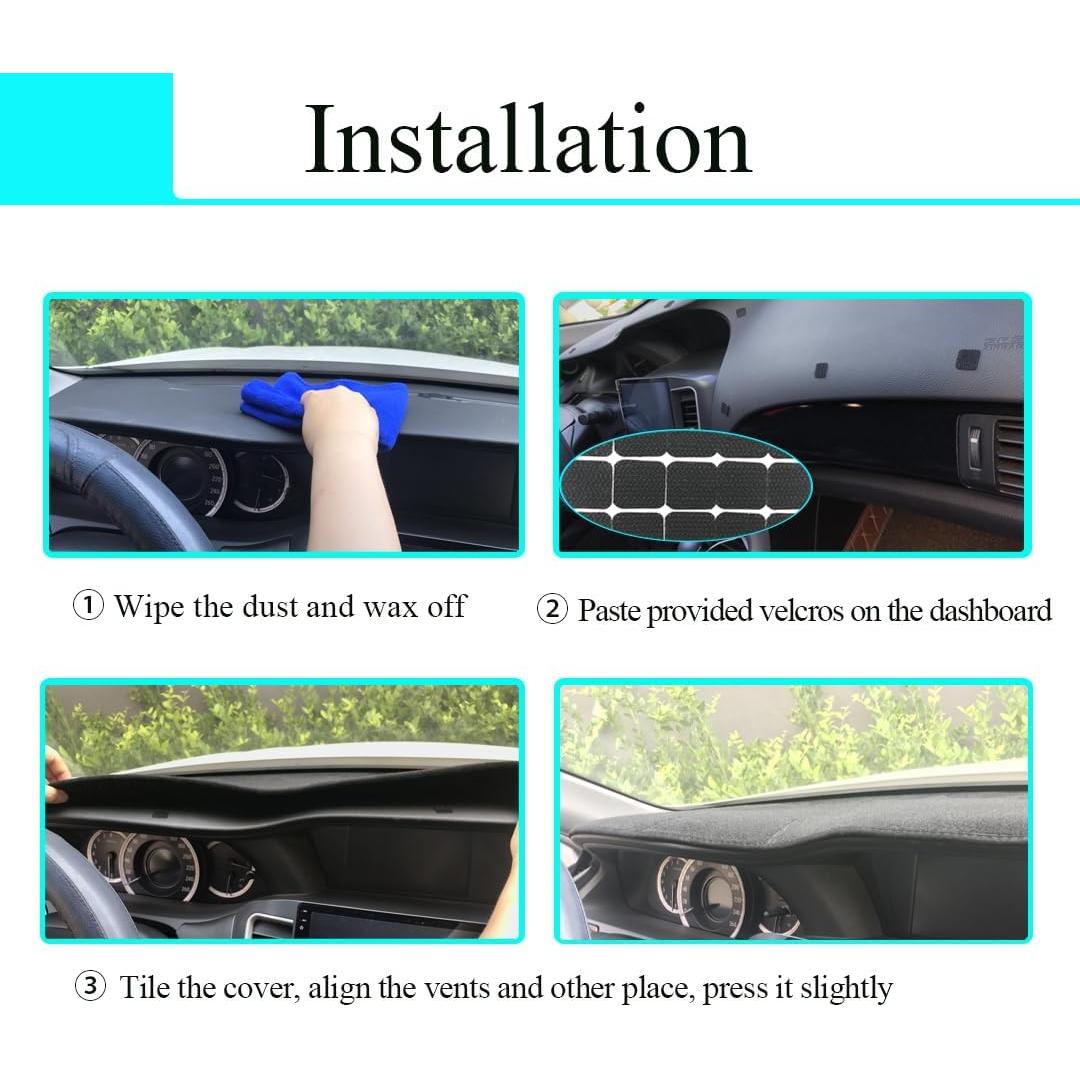 Installation

① Wipe the dust and wax off

② Paste provided velcros on the dashboard

③ Tile the cover, align the vents and other place, press it slightly