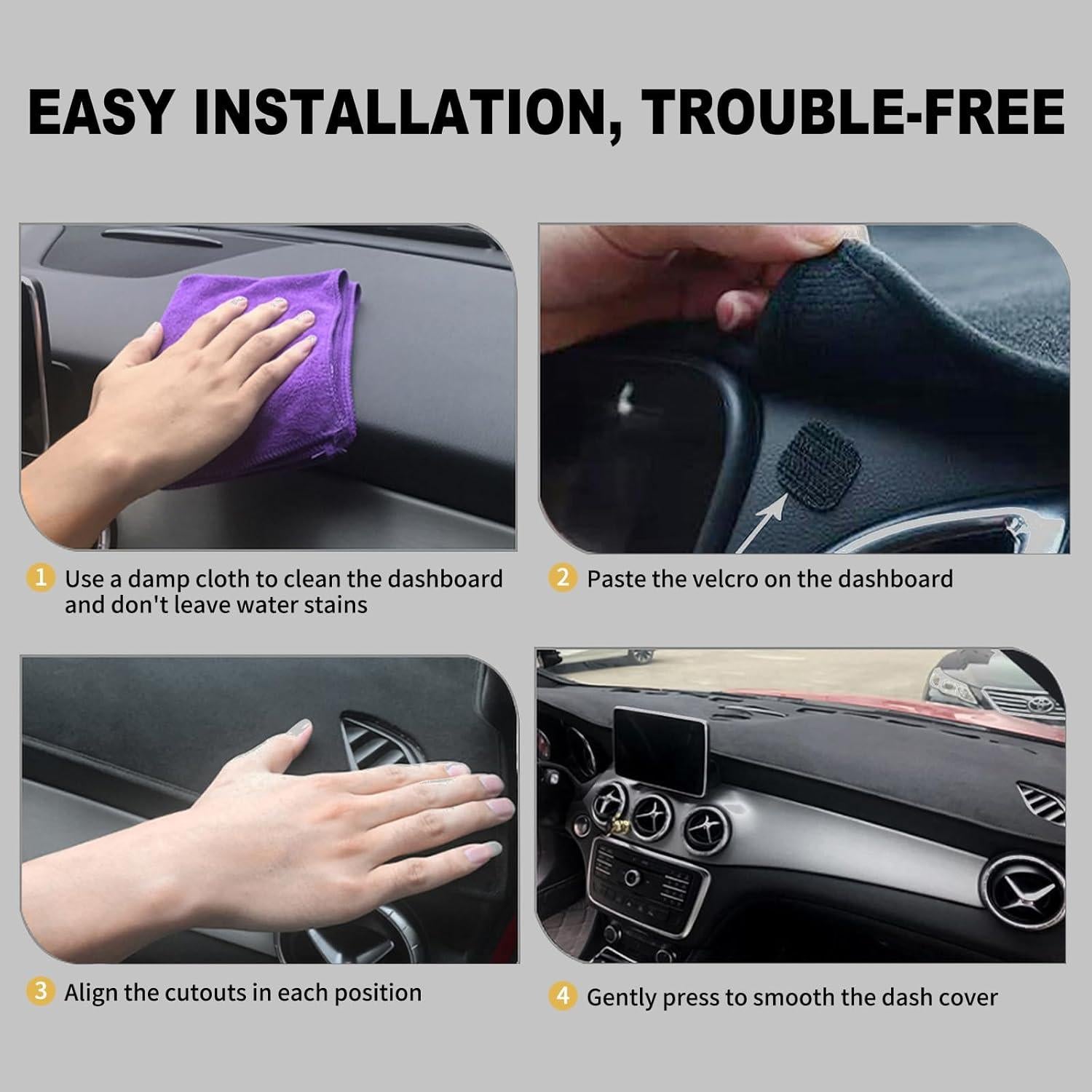 EASY INSTALLATION, TROUBLE-FREE

1 Use a damp cloth to clean the dashboard and don't leave water stains

2 Paste the velcro on the dashboard

3 Align the cutouts in each position

4 Gently press to smooth the dash cover