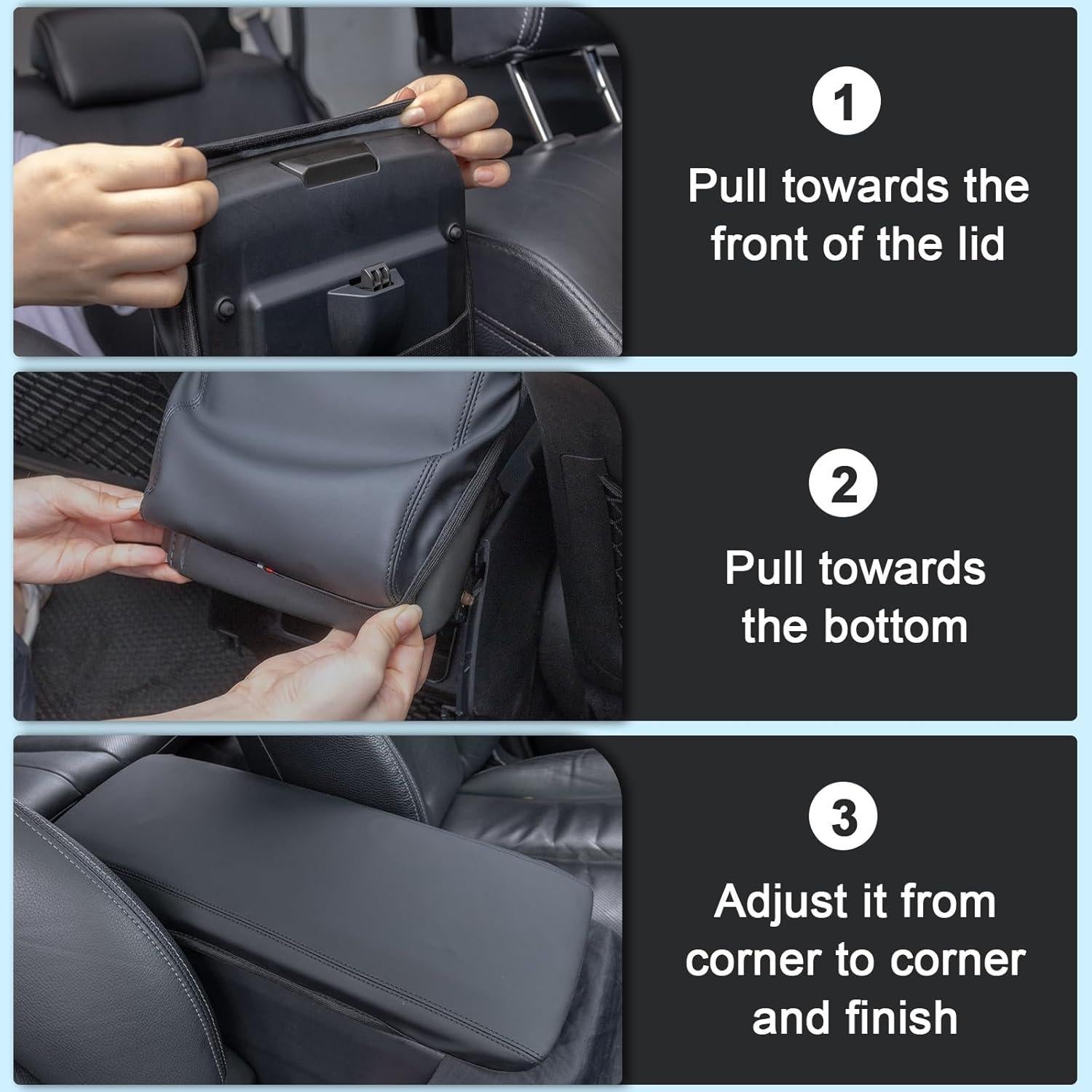 1

Pull towards the front of the lid

2

Pull towards the bottom

3

Adjust it from corner to corner and finish