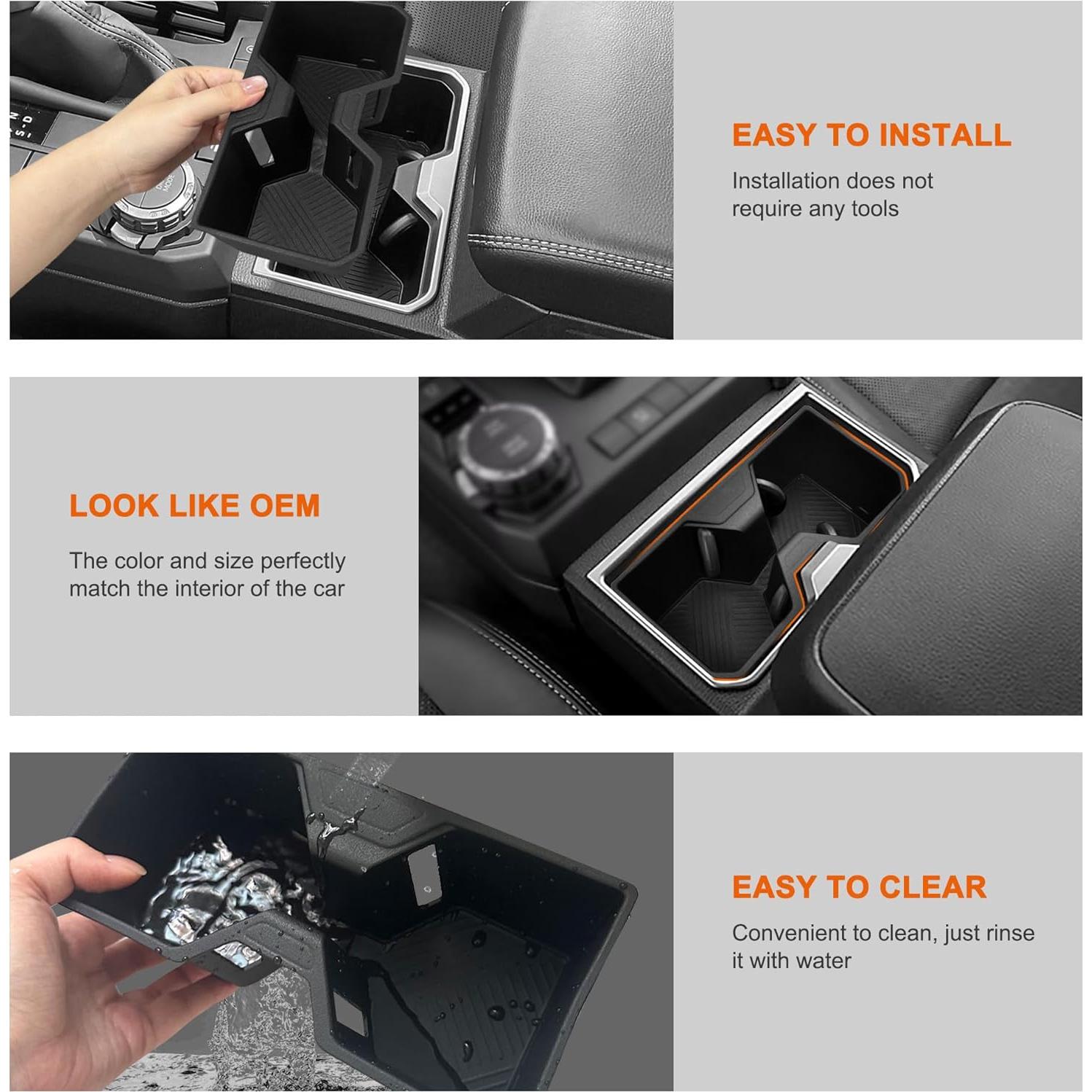 EASY TO INSTALL

Installation does not require any tools

LOOK LIKE OEM

The color and size perfectly match the interior of the car

EASY TO CLEAR

Convenient to clean, just rinse it with water