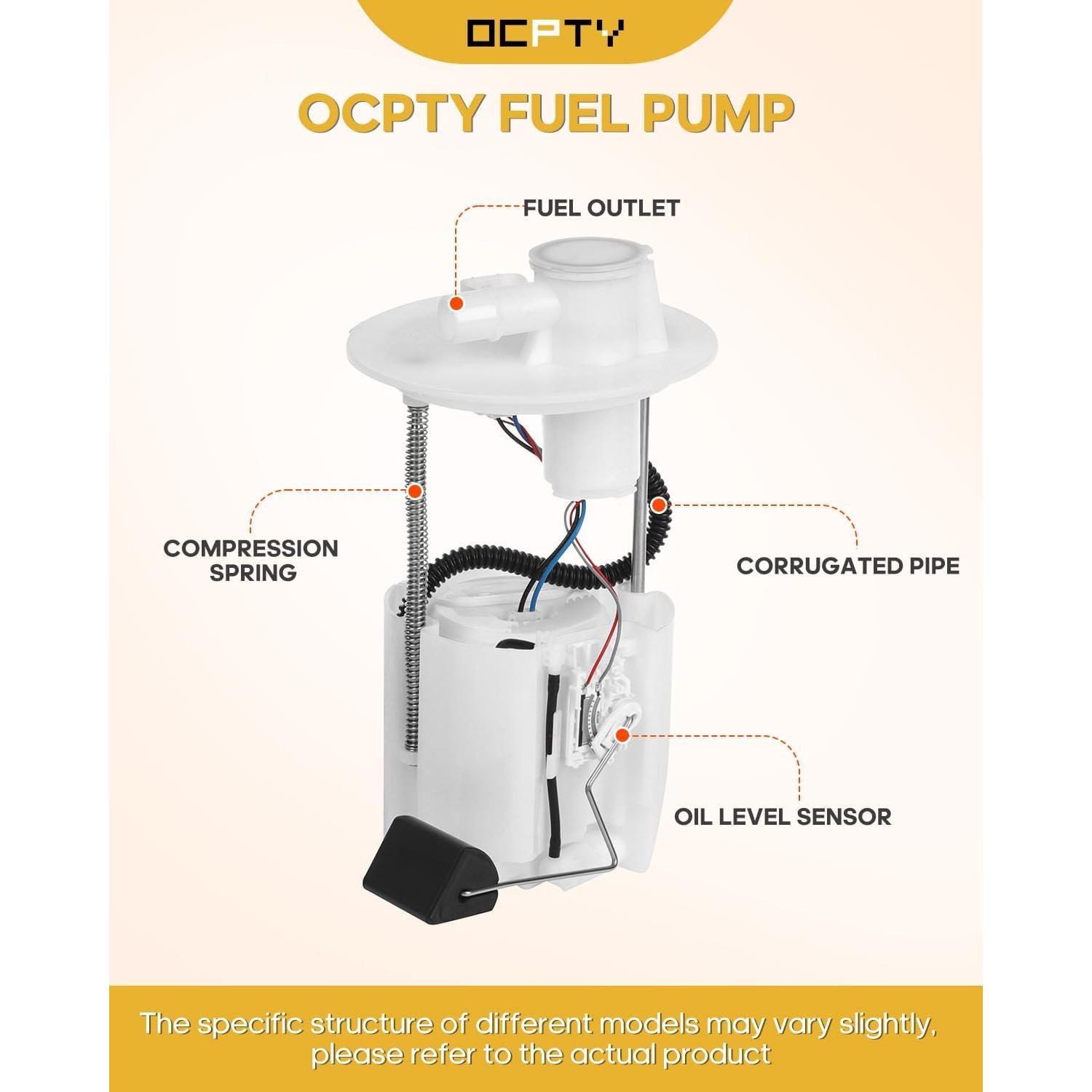 OCPTY

OCPTY FUEL PUMP

FUEL OUTLET

COMPRESSION SPRING

CORRUGATED PIPE

OIL LEVEL SENSOR

The specific structure of different models may vary slightly, please refer to the actual product