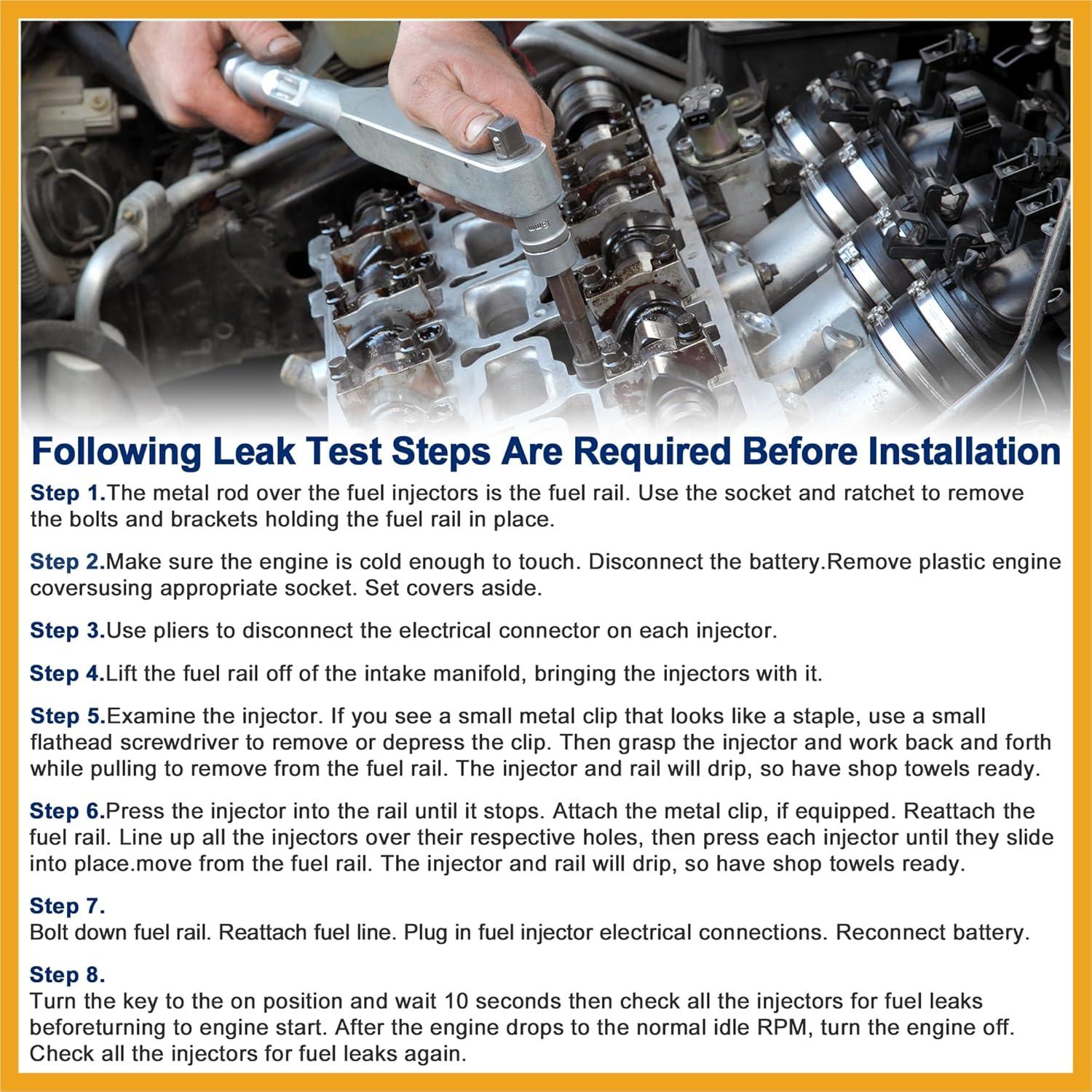 Following Leak Test Steps Are Required Before Installation

Step 1.The metal rod over the fuel injectors is the fuel rail. Use the socket and ratchet to remove the bolts and brackets holding the fuel rail in place.

Step 2.Make sure the engine is cold enough to touch. Disconnect the battery.Remove plastic engine coversusing appropriate socket. Set covers aside.

Step 3.Use pliers to disconnect the electrical connector on each injector.

Step 4.Lift the fuel rail off of the intake manifold, bringing the injectors with it.

Step 5.Examine the injector. If you see a small metal clip that looks like a staple, use a small flathead screwdriver to remove or depress the clip. Then grasp the injector and work back and forth while pulling to remove from the fuel rail. The injector and rail will drip, so have shop towels ready.

Step 6.Press the injector into the rail until it stops. Attach the metal clip, if equipped. Reattach the fuel rail. Line up all the injectors over their respective holes, then press each injector until they slide into place.move from the fuel rail. The injector and rail will drip, so have shop towels ready.

Step 7.
Bolt down fuel rail. Reattach fuel line. Plug in fuel injector electrical connections. Reconnect battery.

Step 8.
Turn the key to the on position and wait 10 seconds then check all the injectors for fuel leaks beforeturning to engine start. After the engine drops to the normal idle RPM, turn the engine off. Check all the injectors for fuel leaks again.