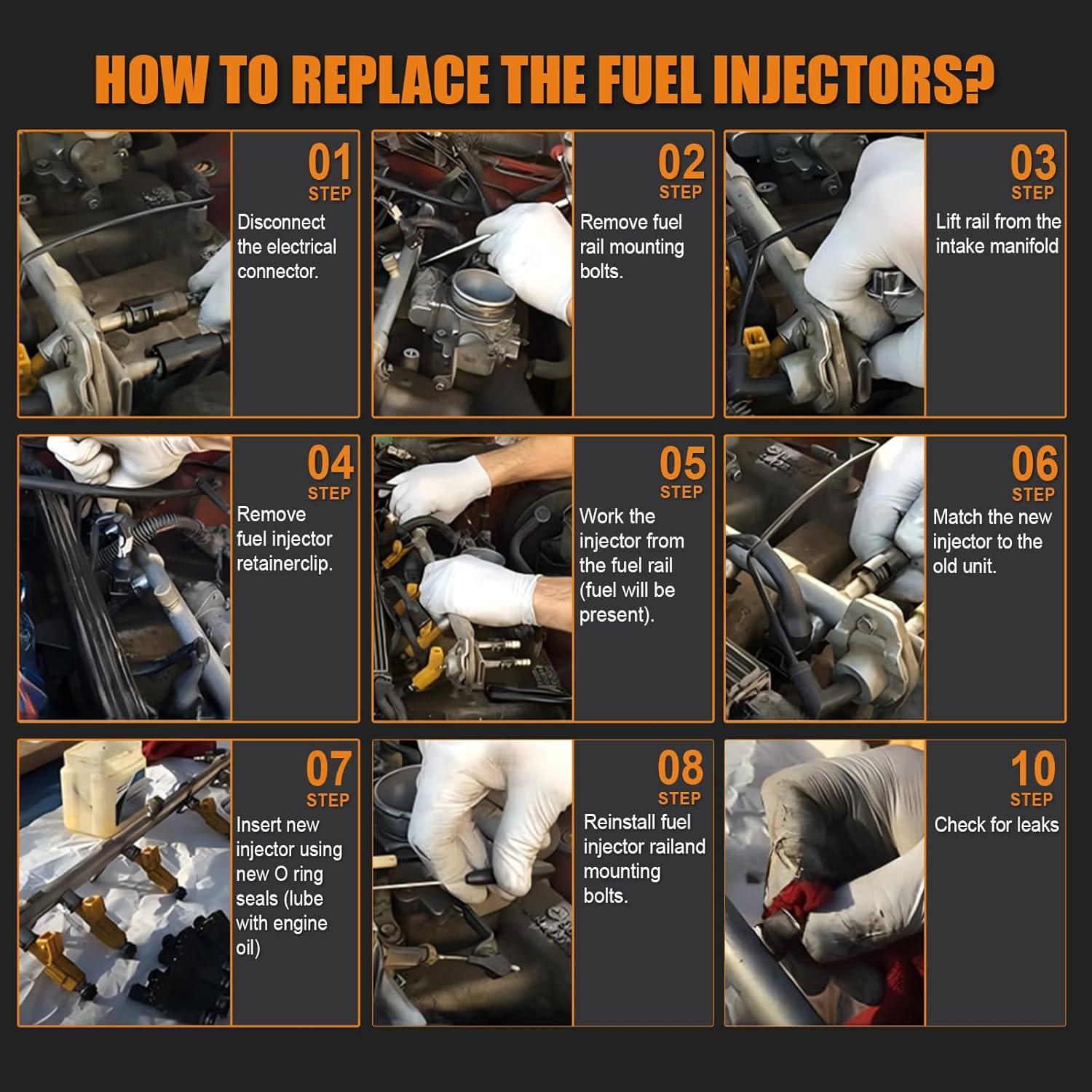 HOW TO REPLACE THE FUEL INJECTORS?

01
STEP
Disconnect the electrical connector.

02
STEP
Remove fuel rail mounting bolts.

03
STEP
Lift rail from the intake manifold

04
STEP
Remove fuel injector retainerclip.

05
STEP
Work the injector from the fuel rail (fuel will be present).

06
STEP
Match the new injector to the old unit.

07
STEP
Insert new injector using new O ring seals (lube with engine oil)

08
STEP
Reinstall fuel injector railand mounting bolts.

10
STEP
Check for leaks