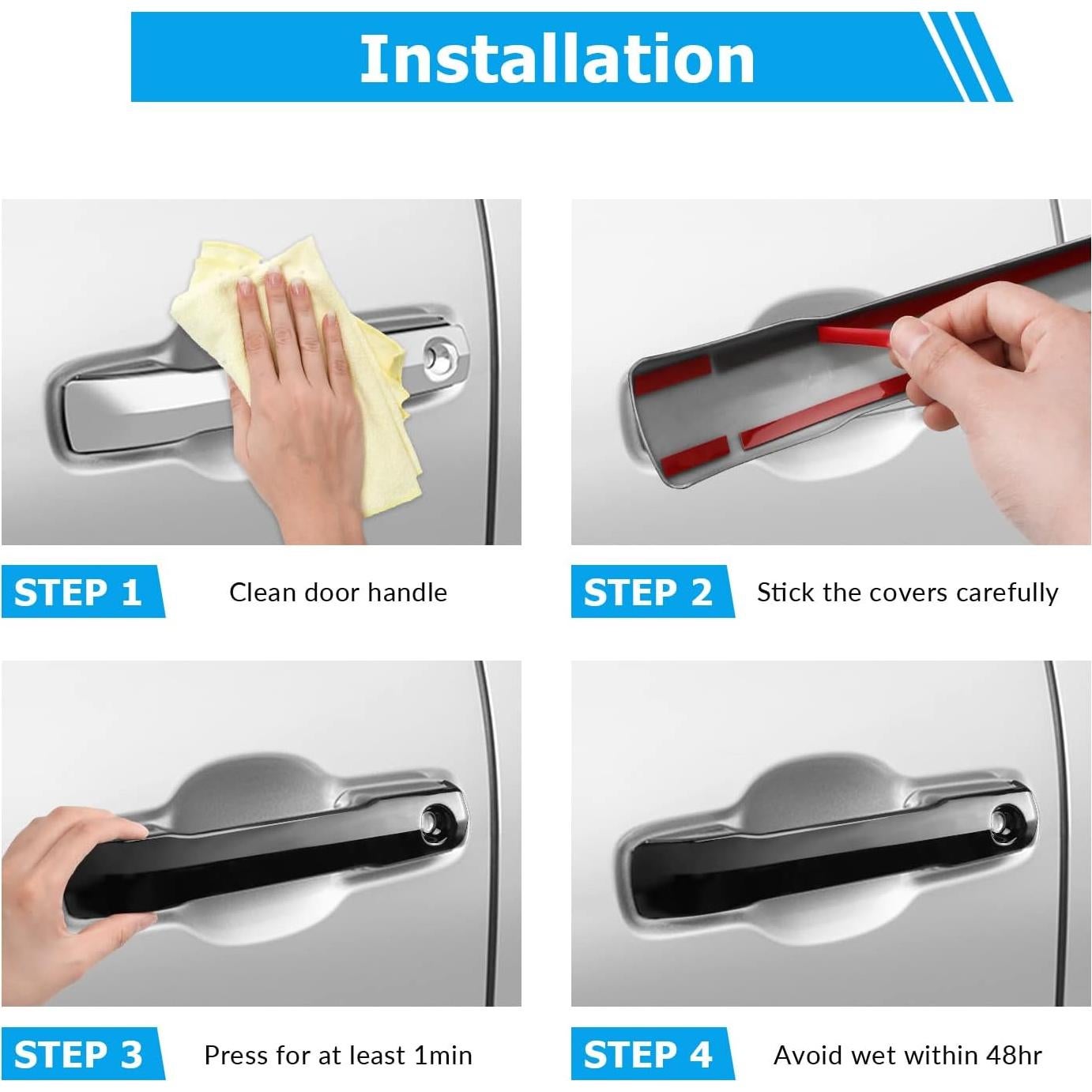 Installation

STEP 1 Clean door handle

STEP 2 Stick the covers carefully

STEP 3 Press for at least 1min

STEP 4 Avoid wet within 48hr