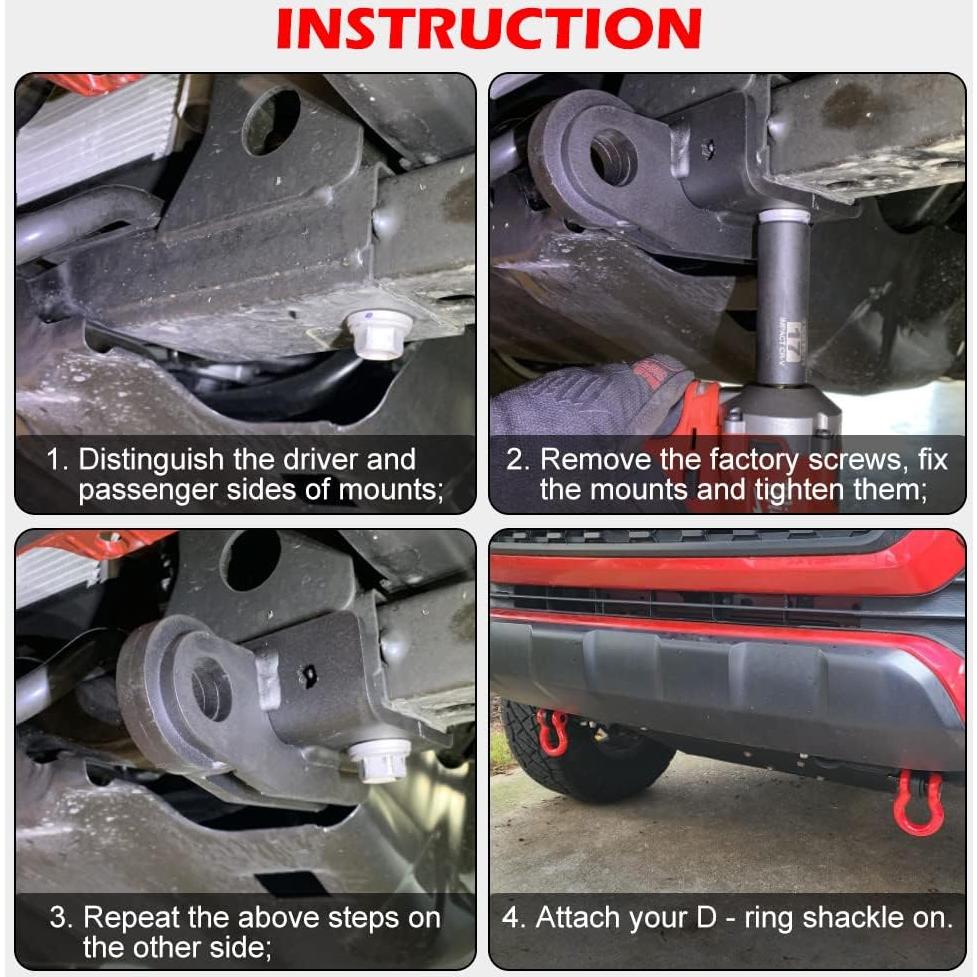 INSTRUCTION

1. Distinguish the driver and passenger sides of mounts;

2. Remove the factory screws, fix the mounts and tighten them;

3. Repeat the above steps on the other side;

4. Attach your D - ring shackle on.