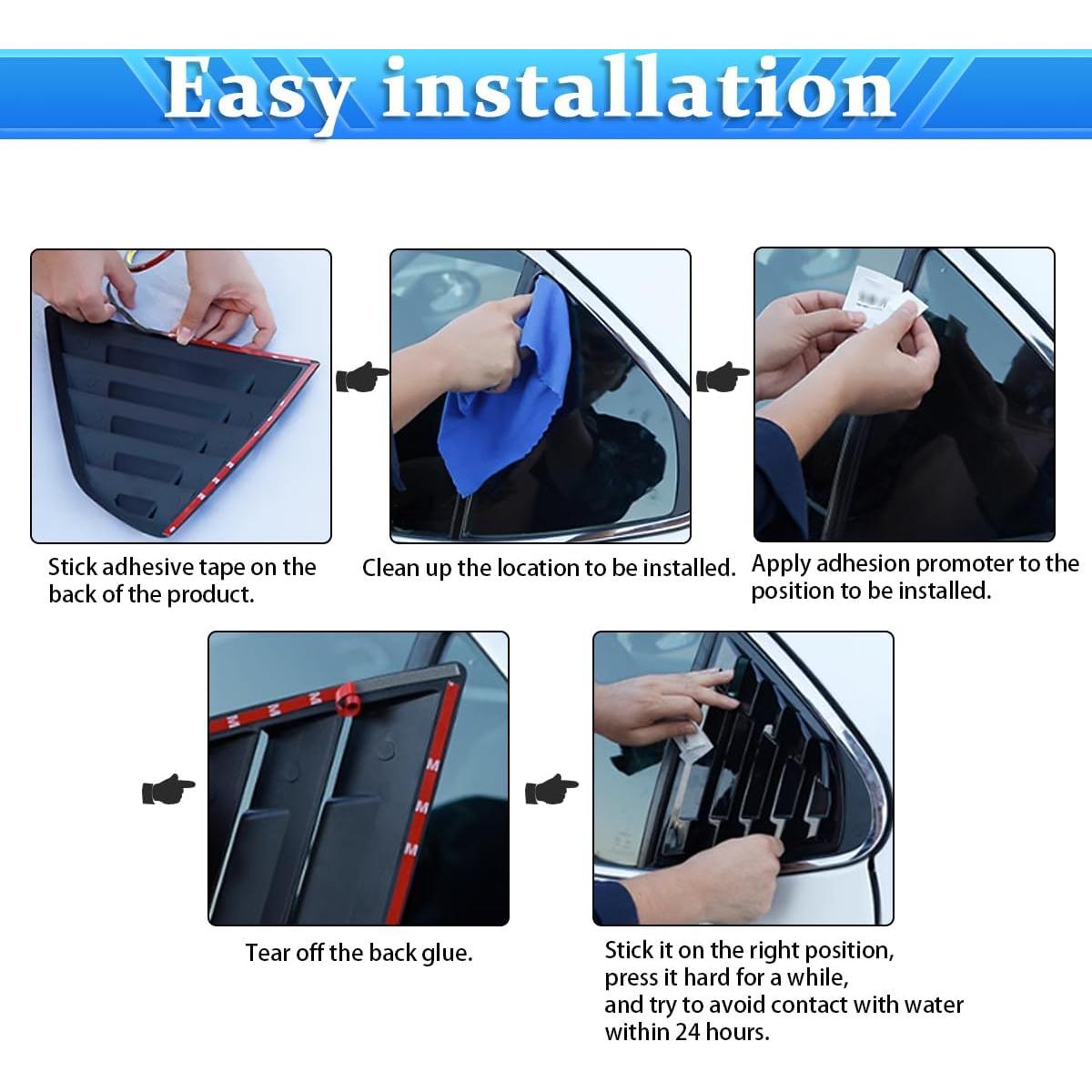 Easy installation

Stick adhesive tape on the back of the product.

Clean up the location to be installed.

Apply adhesion promoter to the position to be installed.

Tear off the back glue.

Stick it on the right position,
press it hard for a while,
and try to avoid contact with water
within 24 hours.