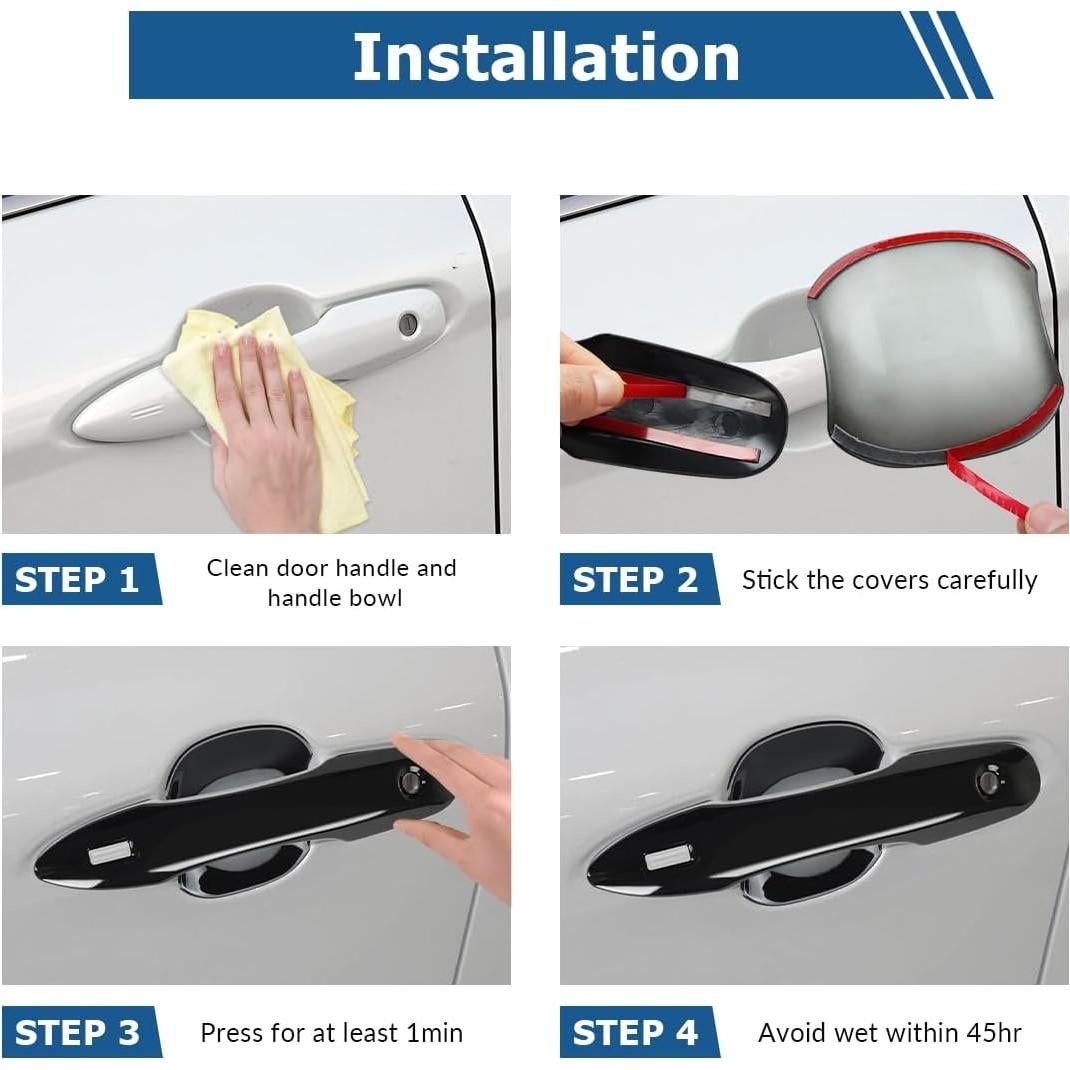 Installation

STEP 1 Clean door handle and handle bowl

STEP 2 Stick the covers carefully

STEP 3 Press for at least 1min

STEP 4 Avoid wet within 45hr