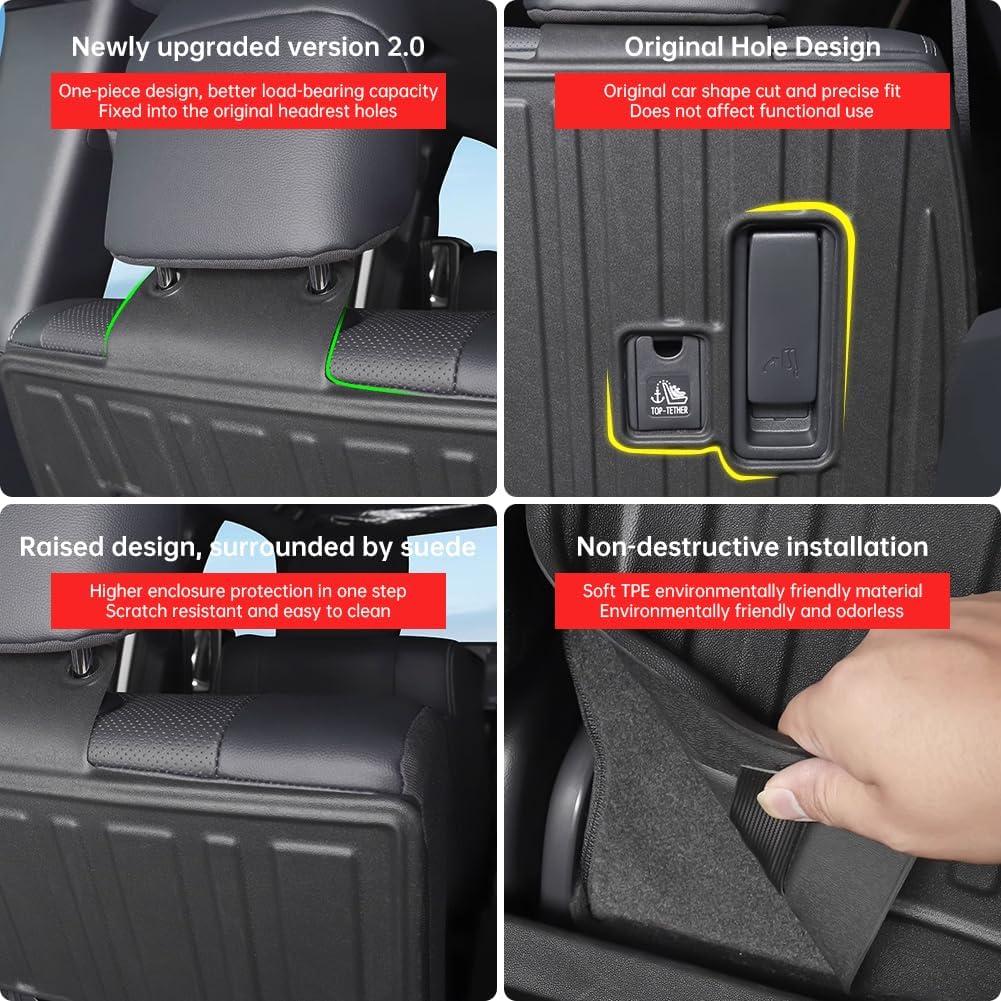 Newly upgraded version 2.0

One-piece design, better load-bearing capacity
Fixed into the original headrest holes

Original Hole Design

Original car shape cut and precise fit
Does not affect functional use

TOP-TETHER

Raised design, surrounded by suede

Higher enclosure protection in one step
Scratch resistant and easy to clean

Non-destructive installation

Soft TPE environmentally friendly material
Environmentally friendly and odorless