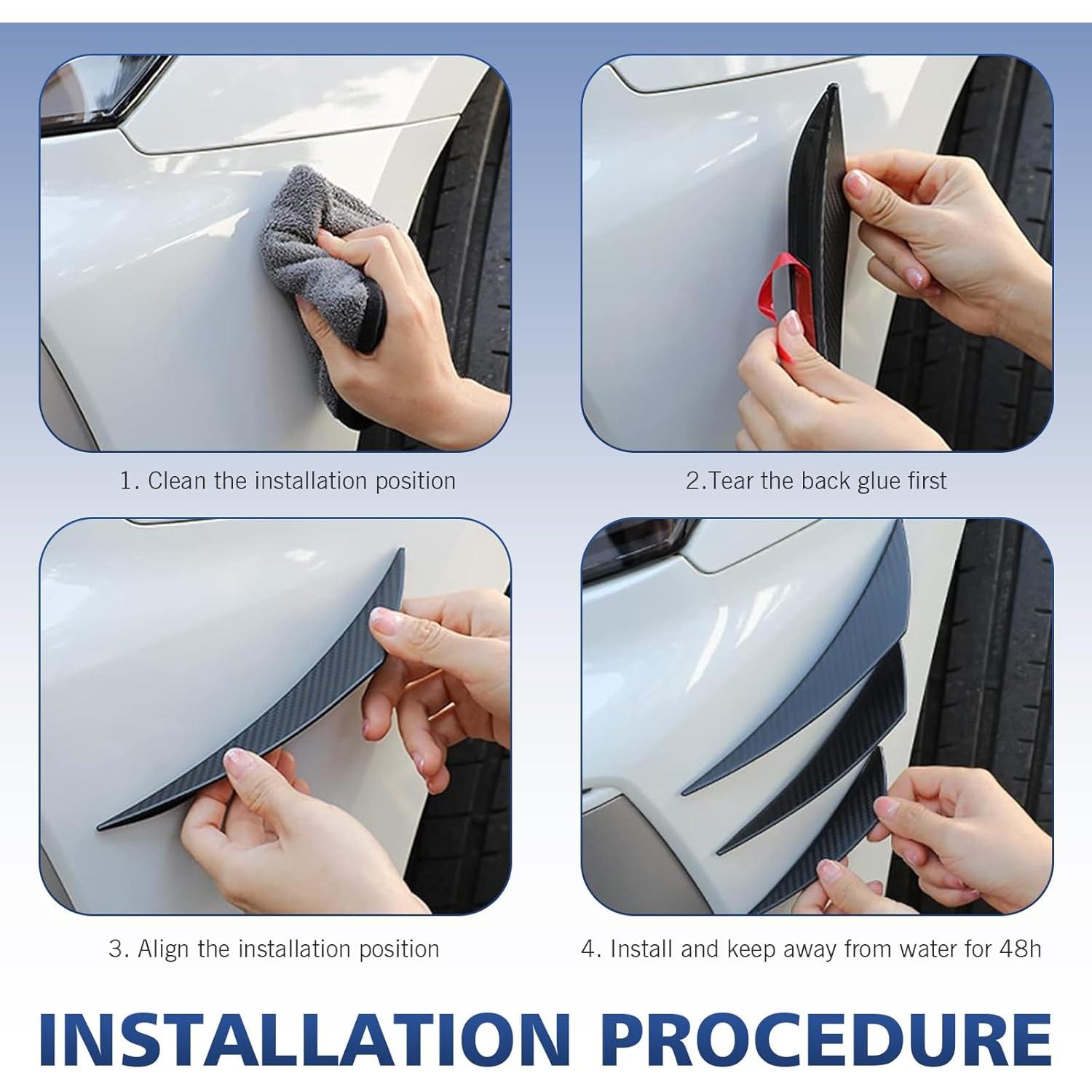 1. Clean the installation position

2.Tear the back glue first

3. Align the installation position

4. Install and keep away from water for 48h

INSTALLATION PROCEDURE