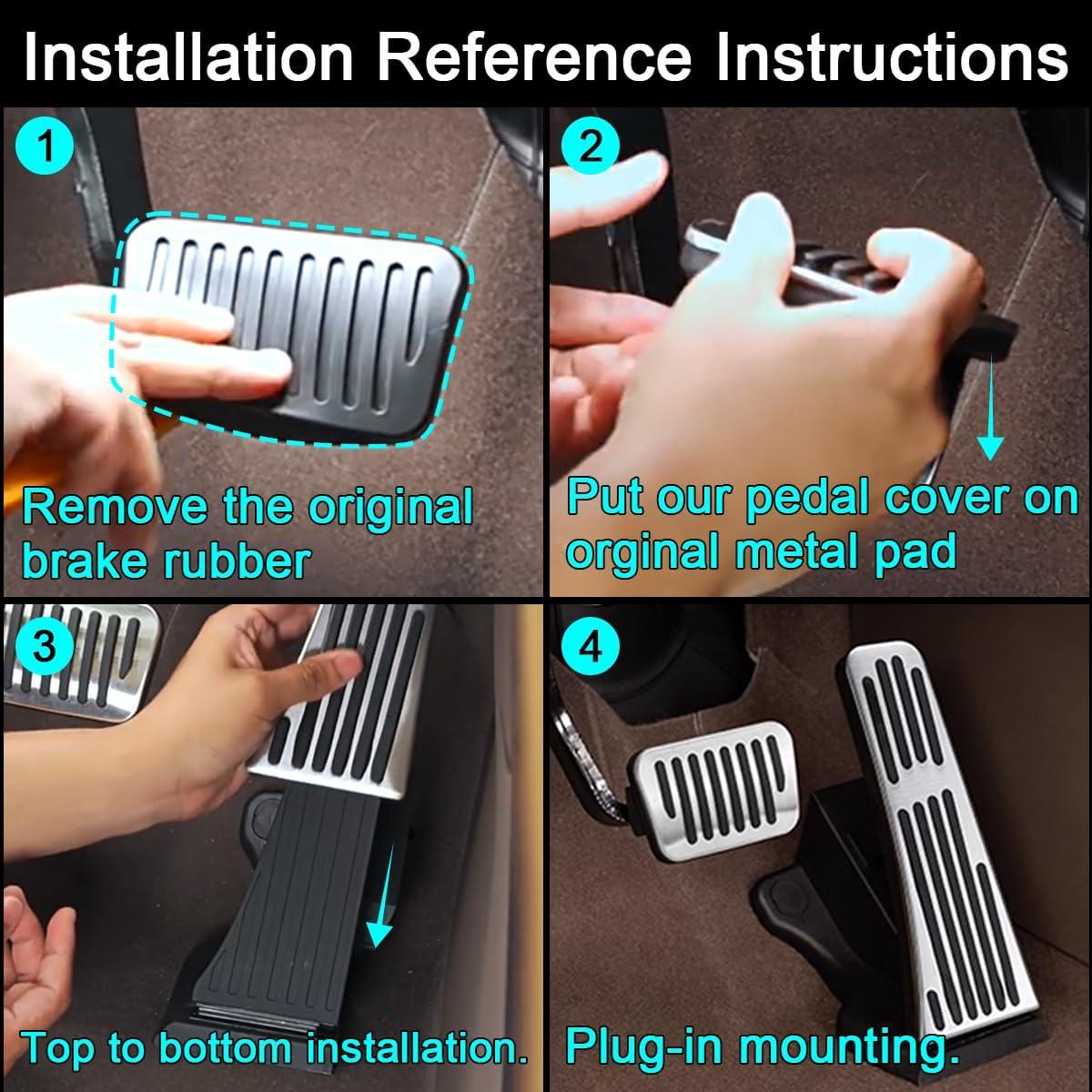 Installation Reference Instructions

1

Remove the original brake rubber

2

Put our pedal cover on orginal metal pad

3

Top to bottom installation.

4

Plug-in mounting.