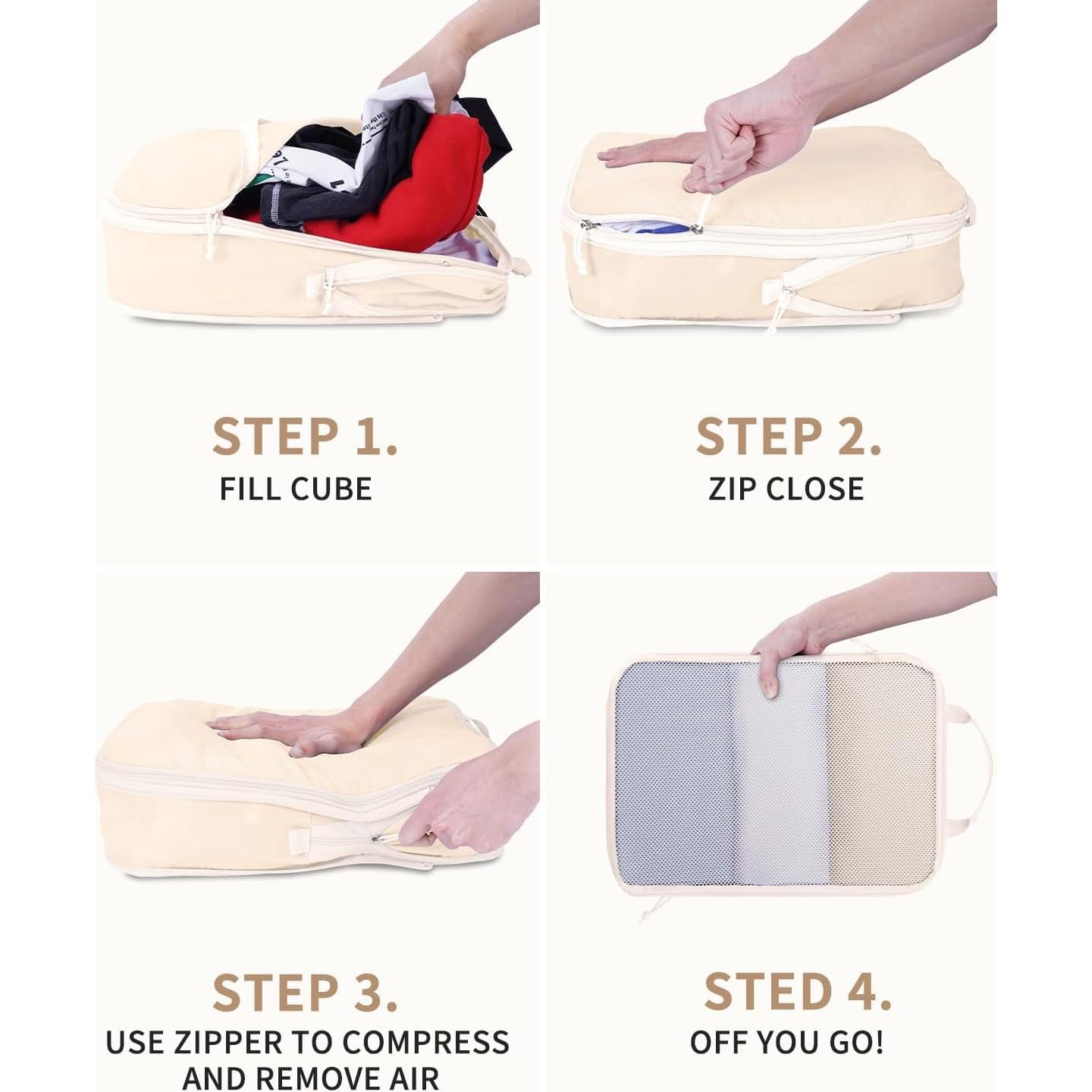 STEP 1.
FILL CUBE

STEP 2.
ZIP CLOSE

STEP 3.
USE ZIPPER TO COMPRESS AND REMOVE AIR

STED 4.
OFF YOU GO!