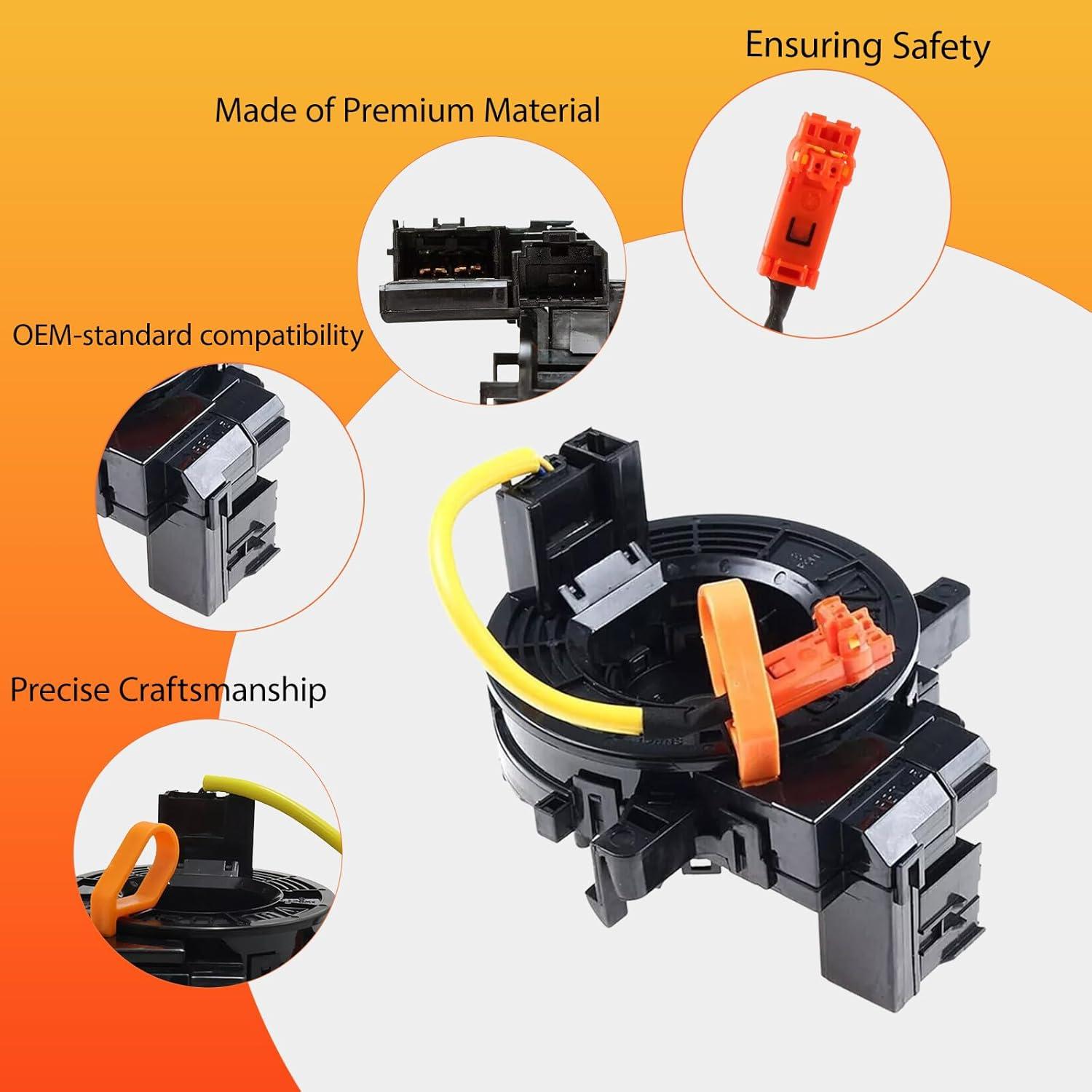 Ensuring Safety

Made of Premium Material

OEM-standard compatibility

Precise Craftsmanship