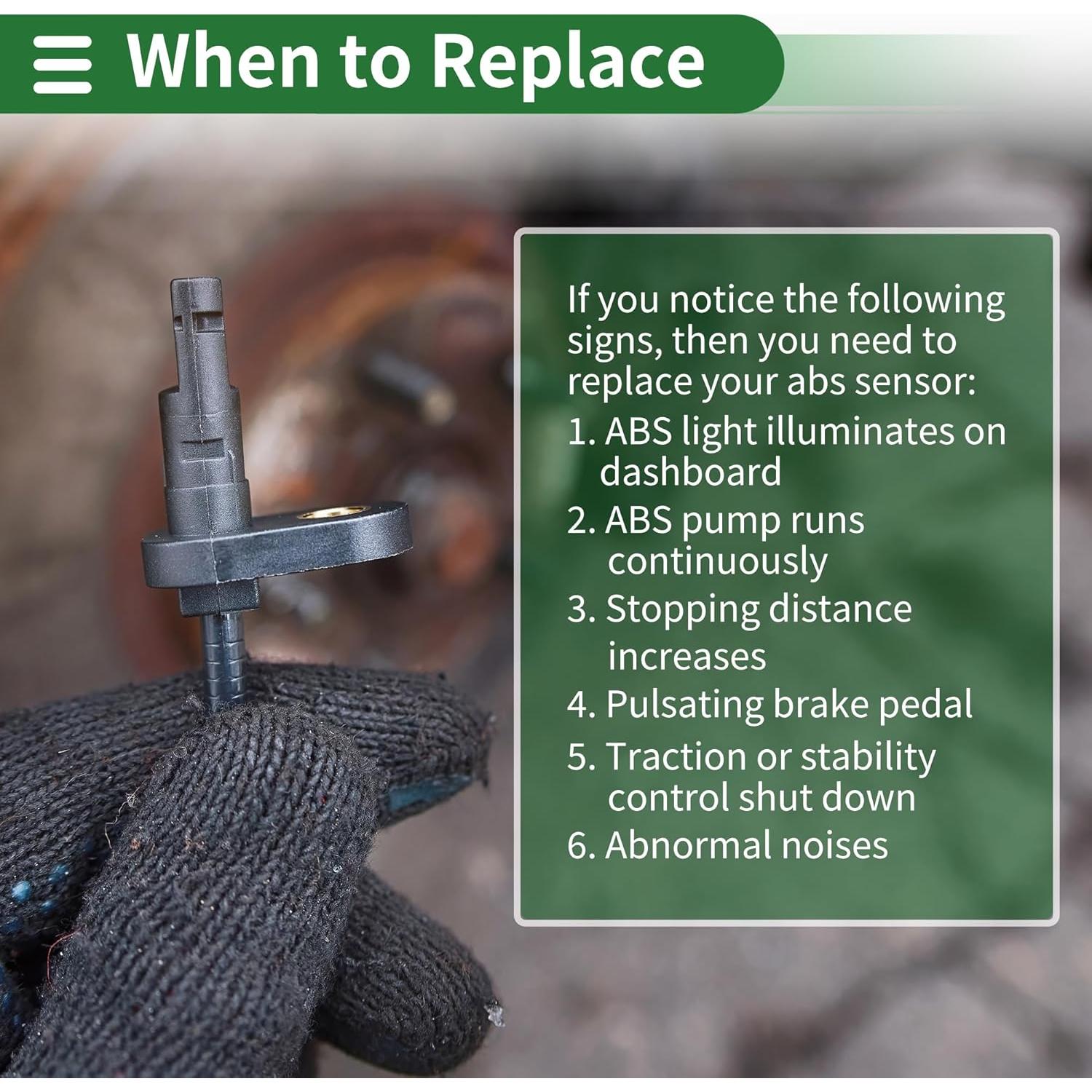 When to Replace

If you notice the following signs, then you need to replace your abs sensor:
1. ABS light illuminates on dashboard
2. ABS pump runs continuously
3. Stopping distance increases
4. Pulsating brake pedal
5. Traction or stability control shut down
6. Abnormal noises