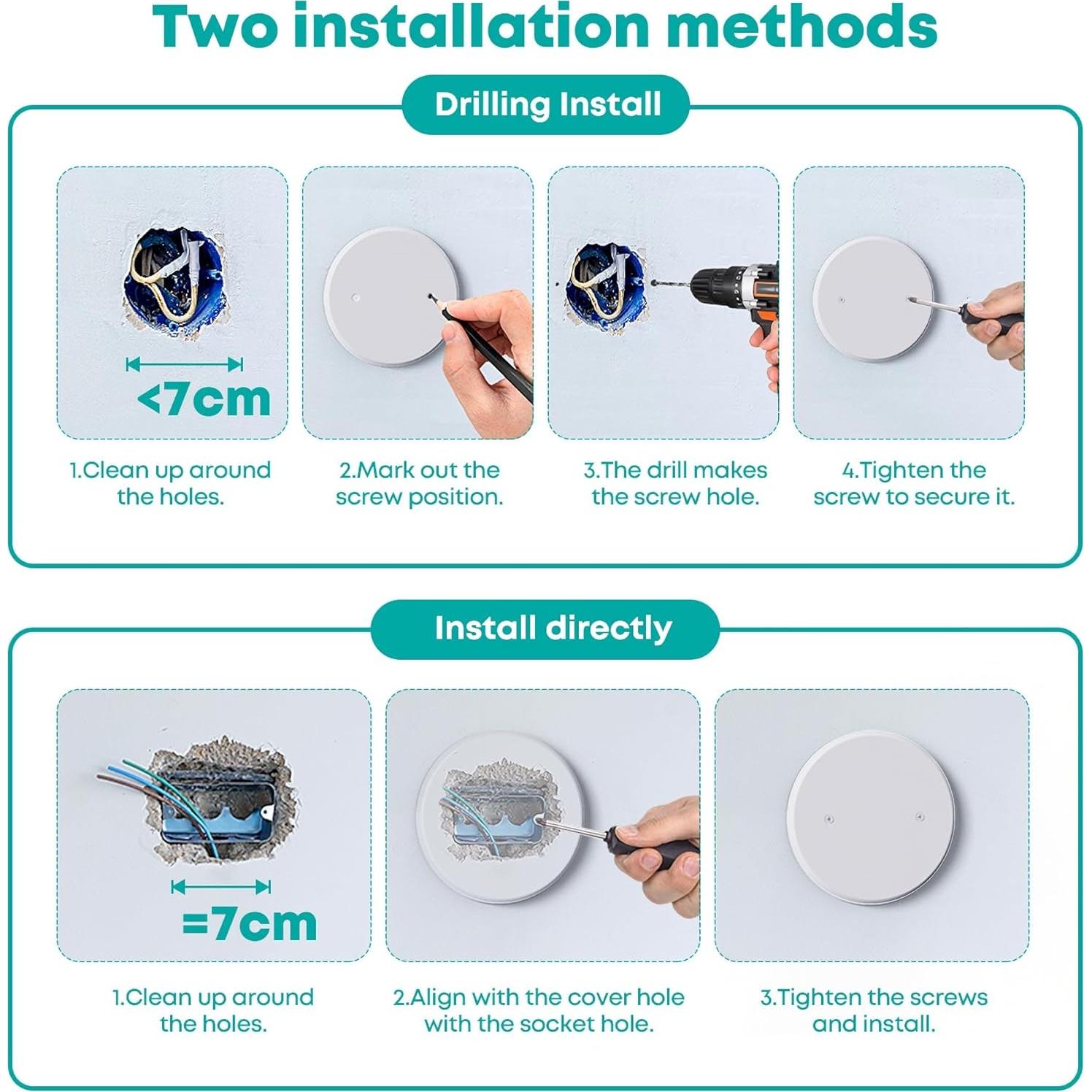 Two installation methods

Drilling Install

<7cm

1.Clean up around the holes.

2.Mark out the screw position.

3.The drill makes the screw hole.

4.Tighten the screw to secure it.

Install directly

=7cm

1.Clean up around the holes.

2.Align with the cover hole with the socket hole.

3.Tighten the screws and install.